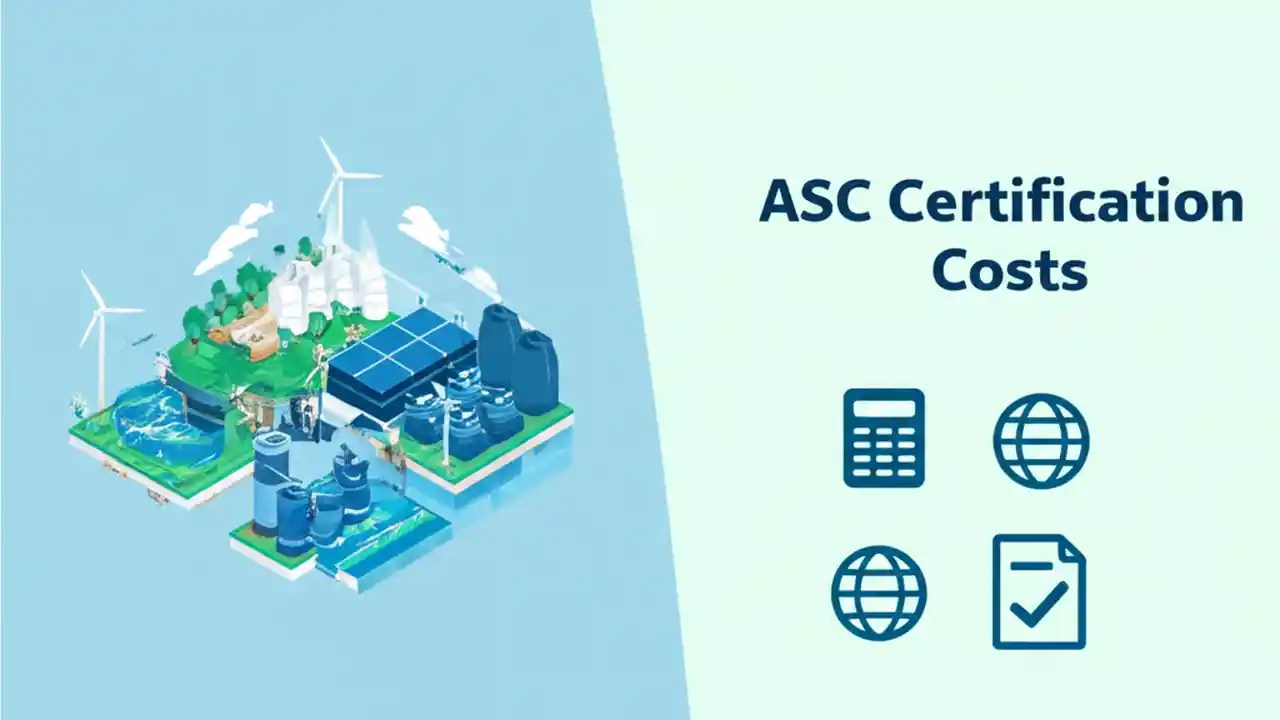 ASC Certification Costs