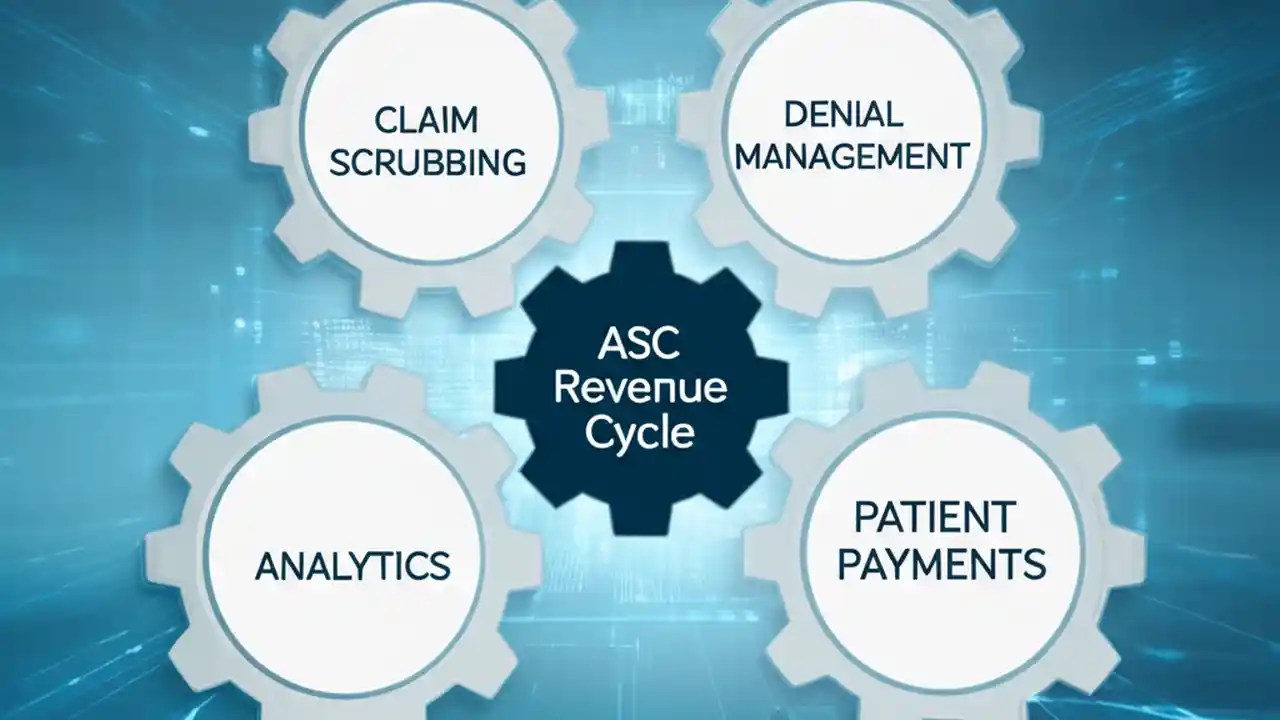 CLAIM SCRUBBING

DENIAL MANAGEMENT

ASC Revenue Cycle

ANALYTICS

PATIENT PAYMENTS