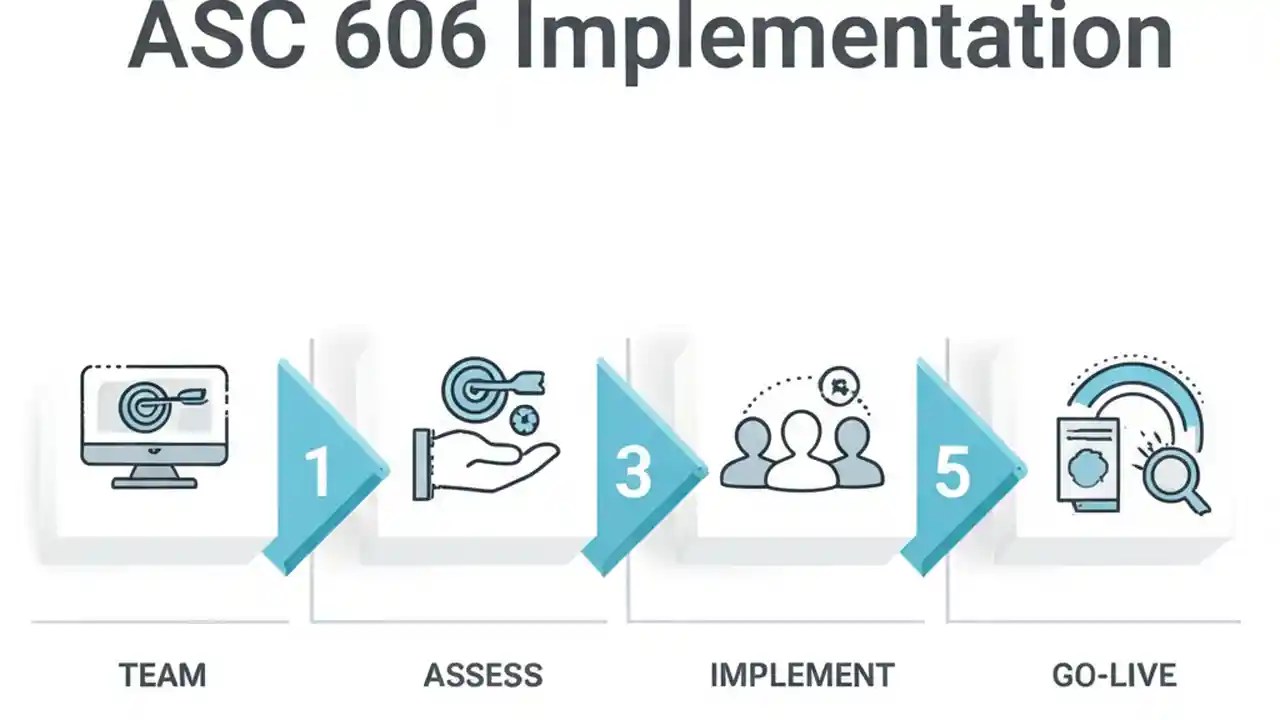 ASC 606 Implementation

1

3

5

TEAM

ASSESS

IMPLEMENT

GO-LIVE