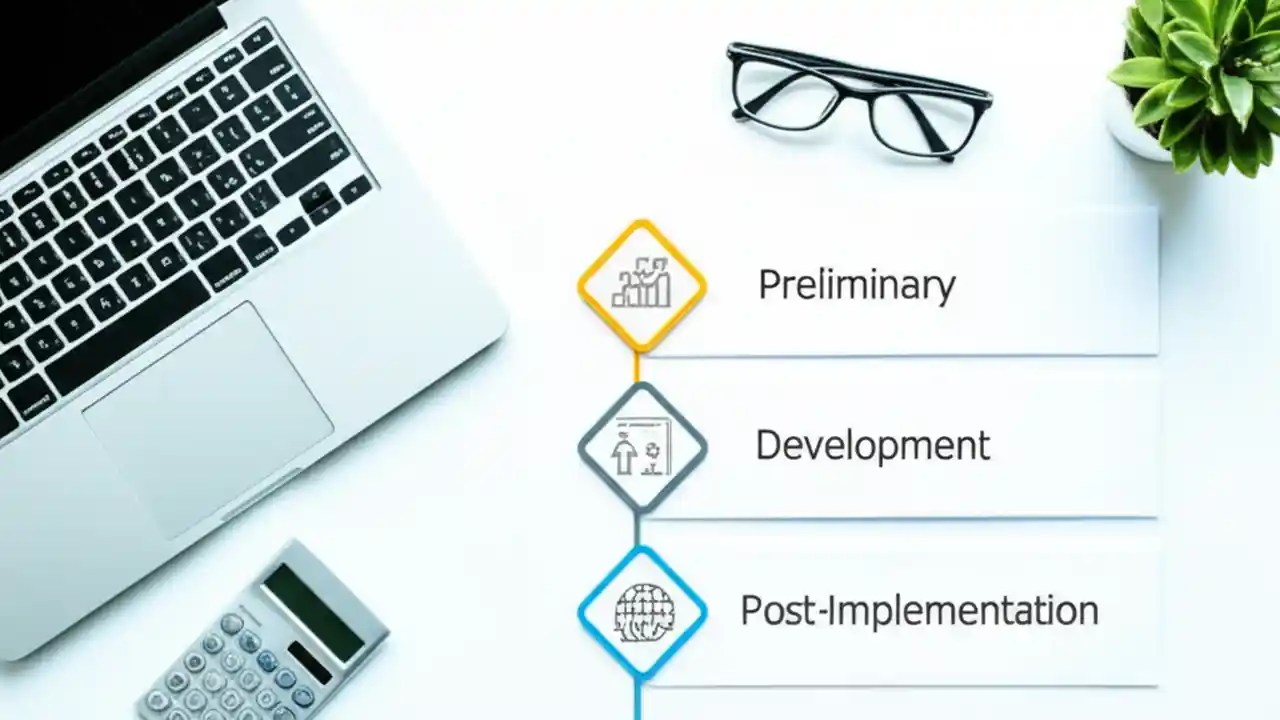 Preliminary

Development

Post-Implementation