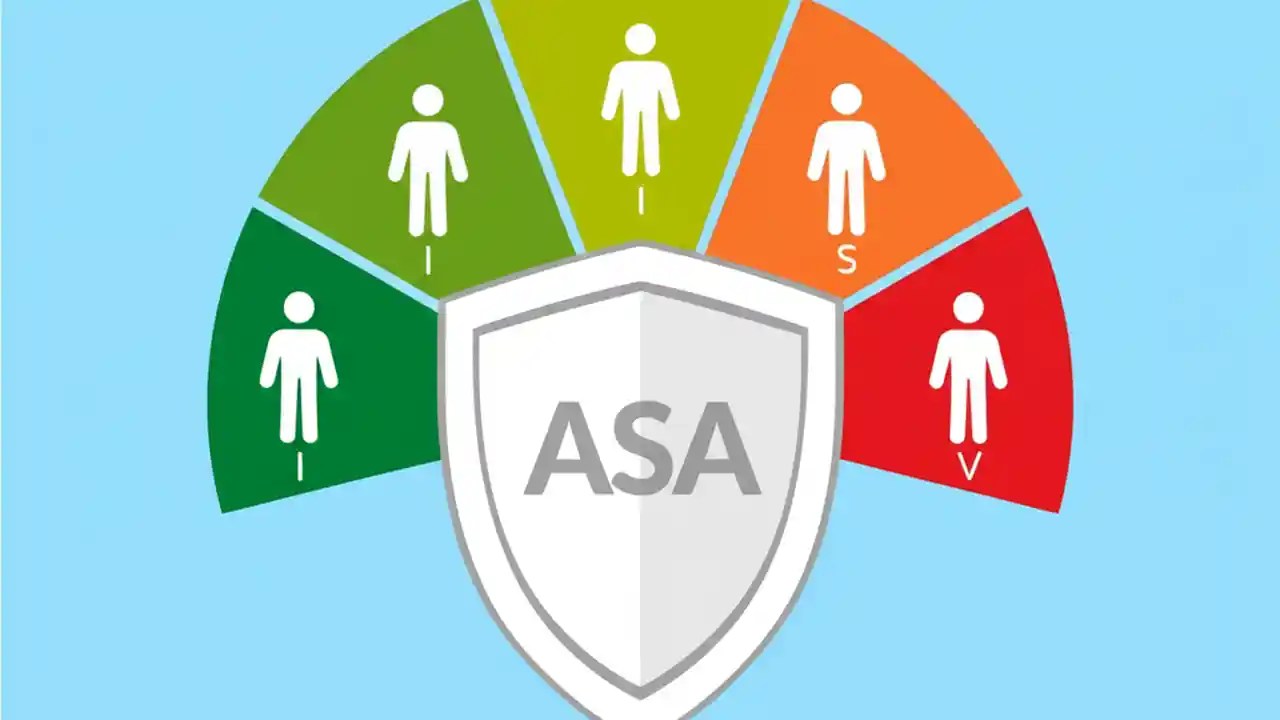 I
I
I
S
V
ASA