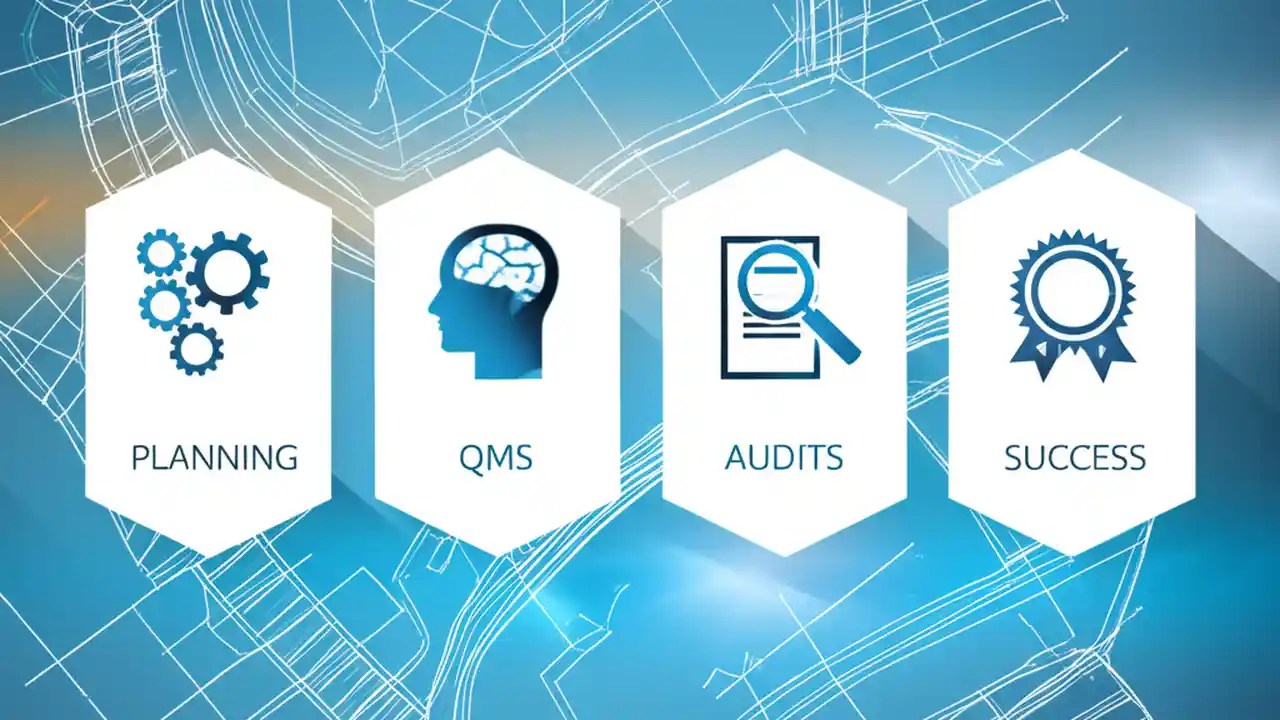 PLANNING

QMS

AUDITS

SUCCESS