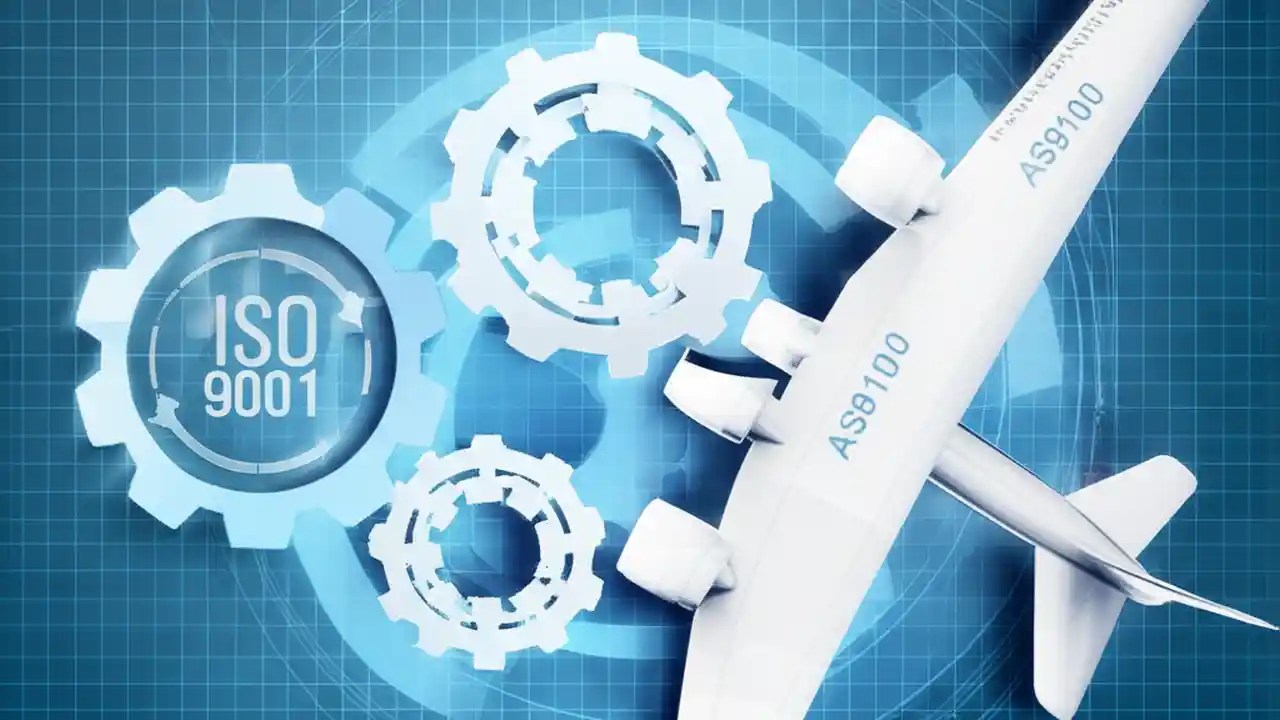 ISO
9001

AS9100

AS9100