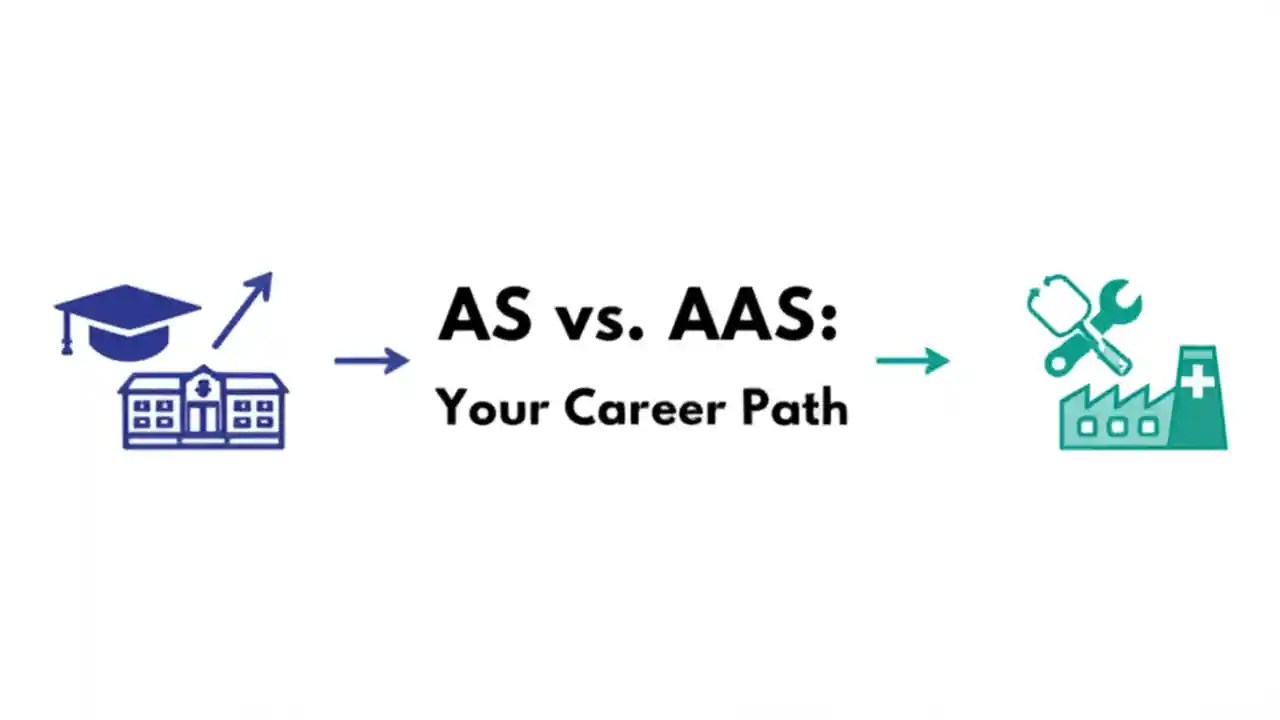 AS vs. AAS:
Your Career Path