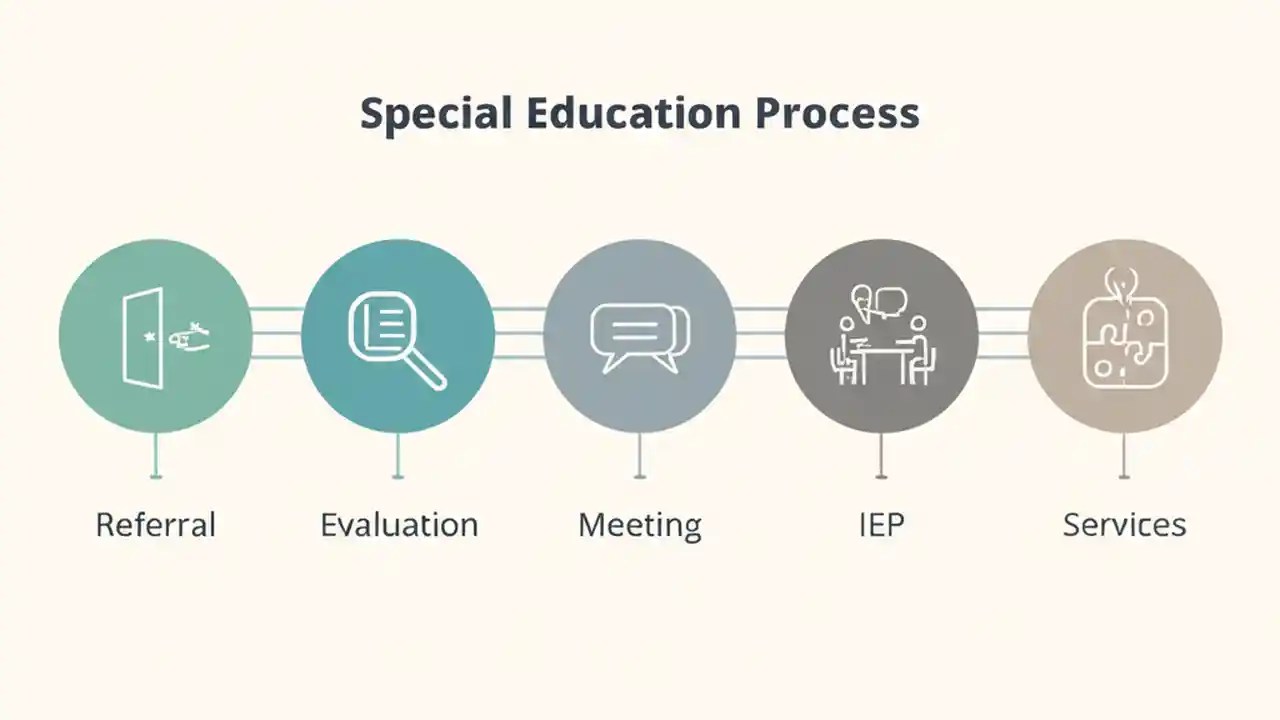 Special Education Process

Referral

Evaluation

Meeting

IEP

Services