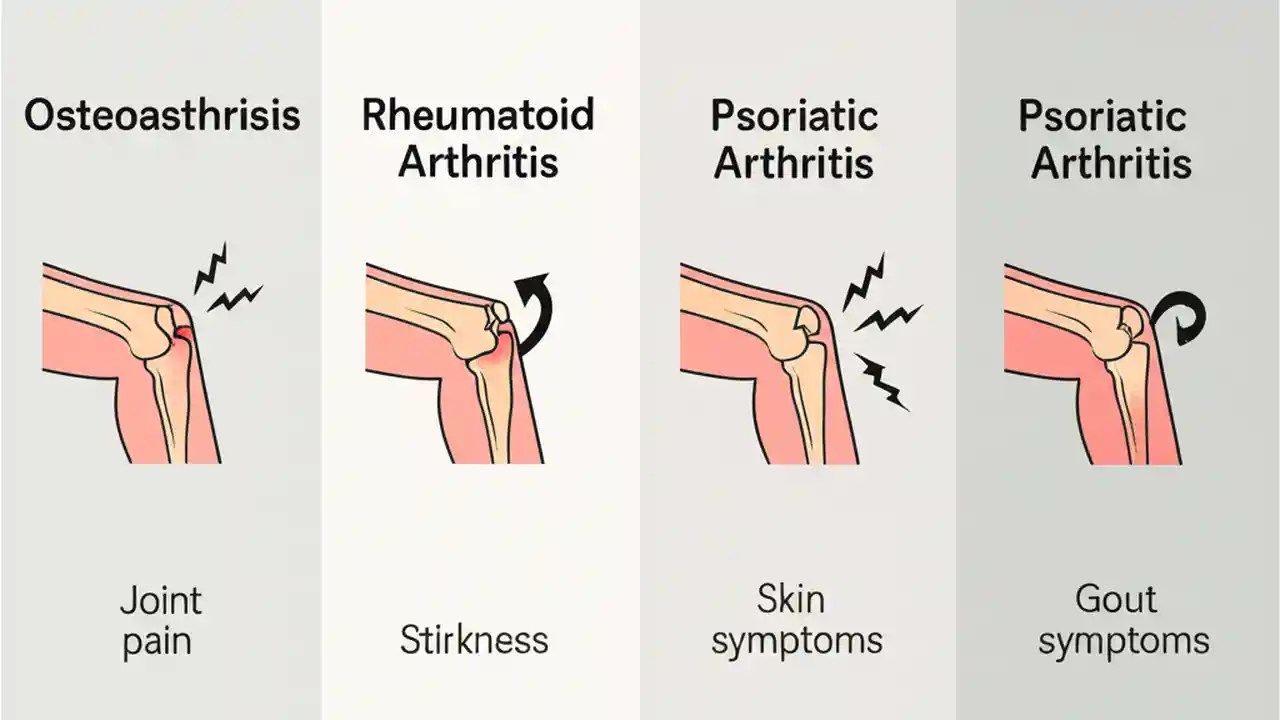 Osteoasthrisis

Joint pain

Rheumatoid Arthritis

Stirkness

Psoriatic Arthritis

Skin symptoms

Psoriatic Arthritis

Gout symptoms