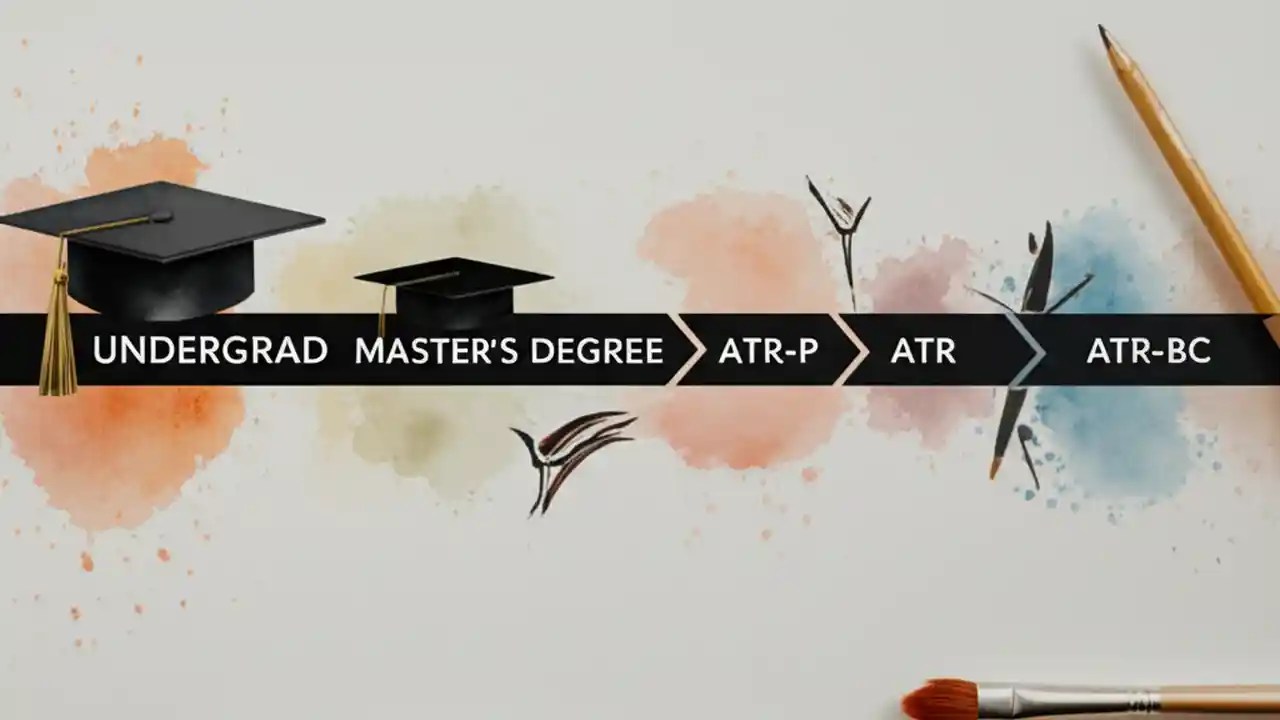 UNDERGRAD MASTER'S DEGREE ATR-P ATR ATR-BC