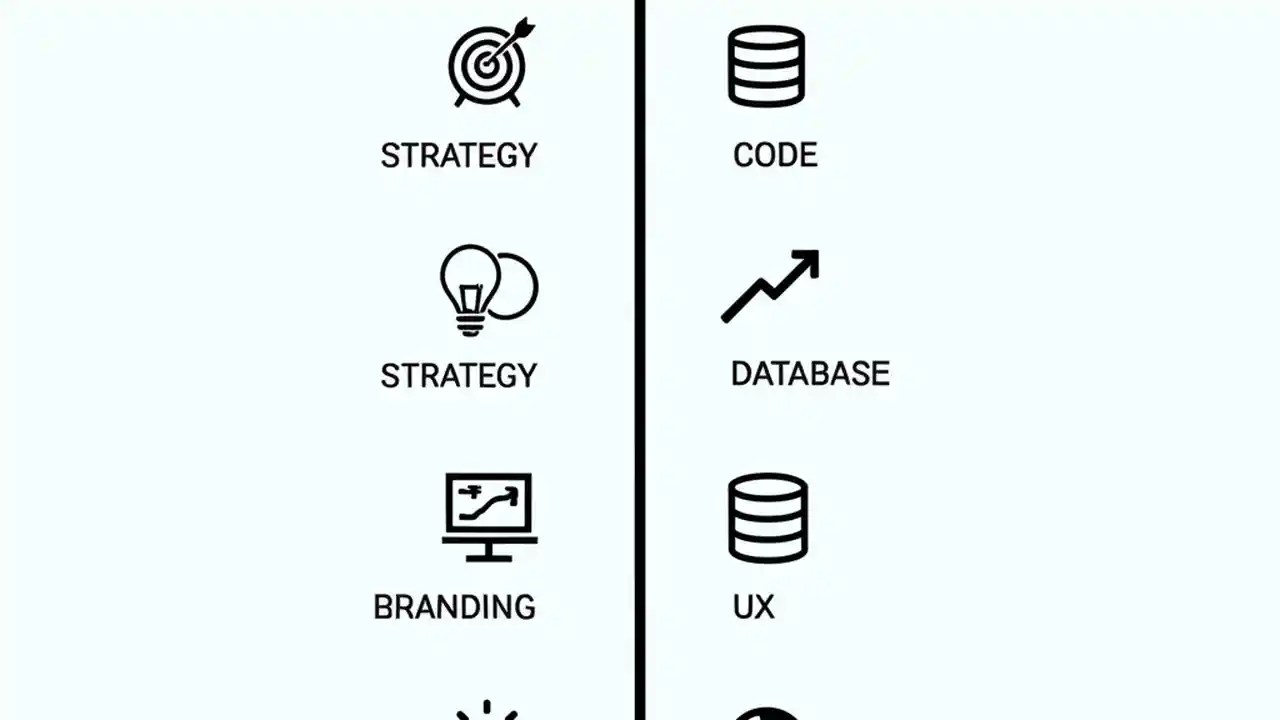 STRATEGY

STRATEGY

BRANDING

CODE

DATABASE

UX