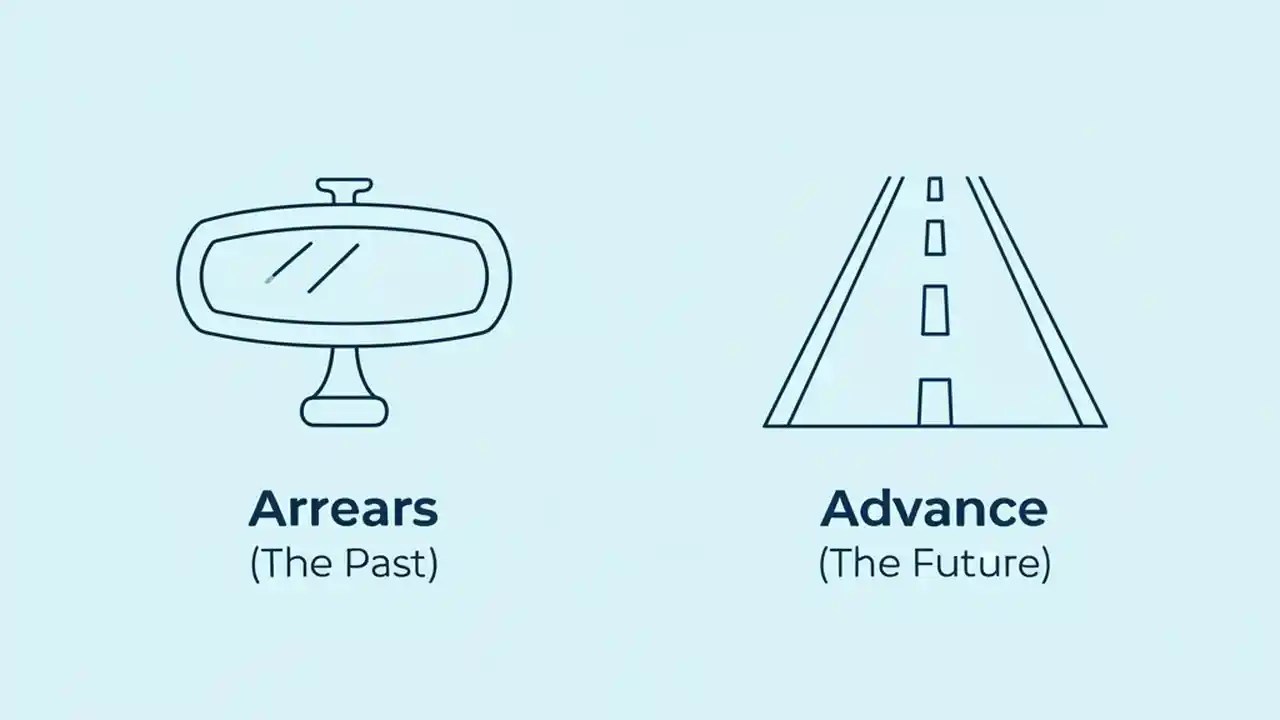 Arrears
(The Past)

Advance
(The Future)