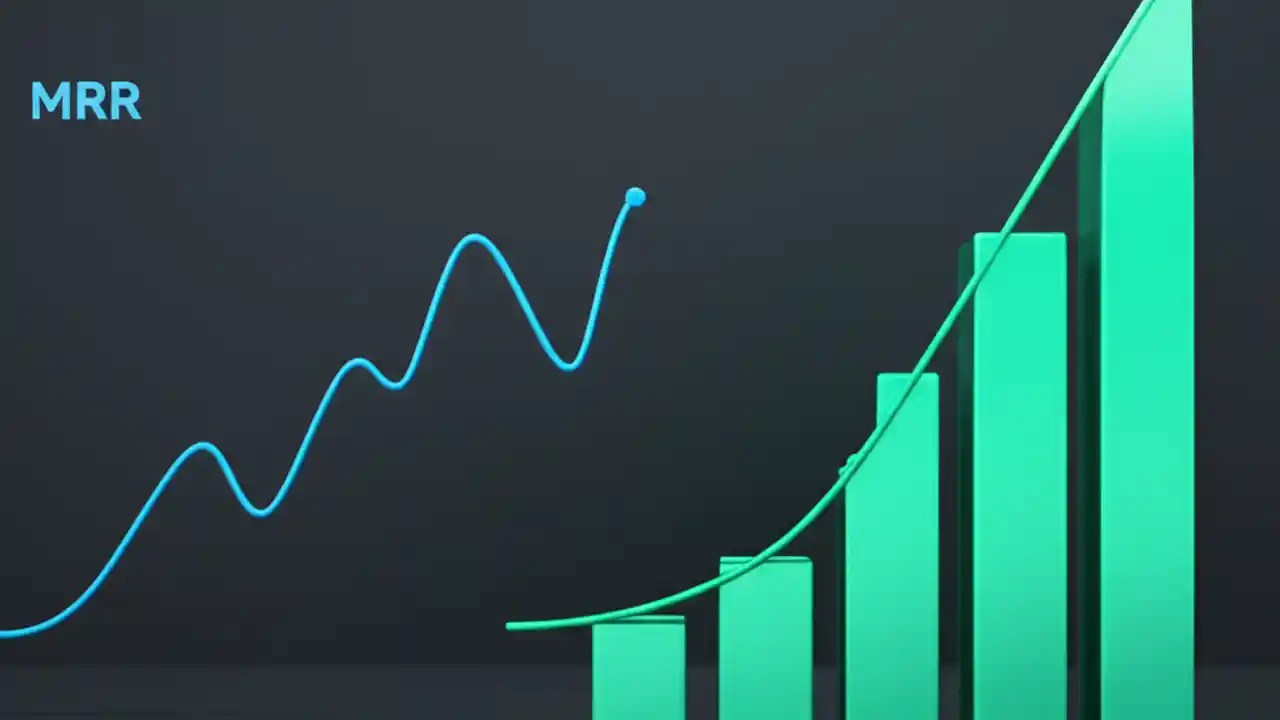 MRR