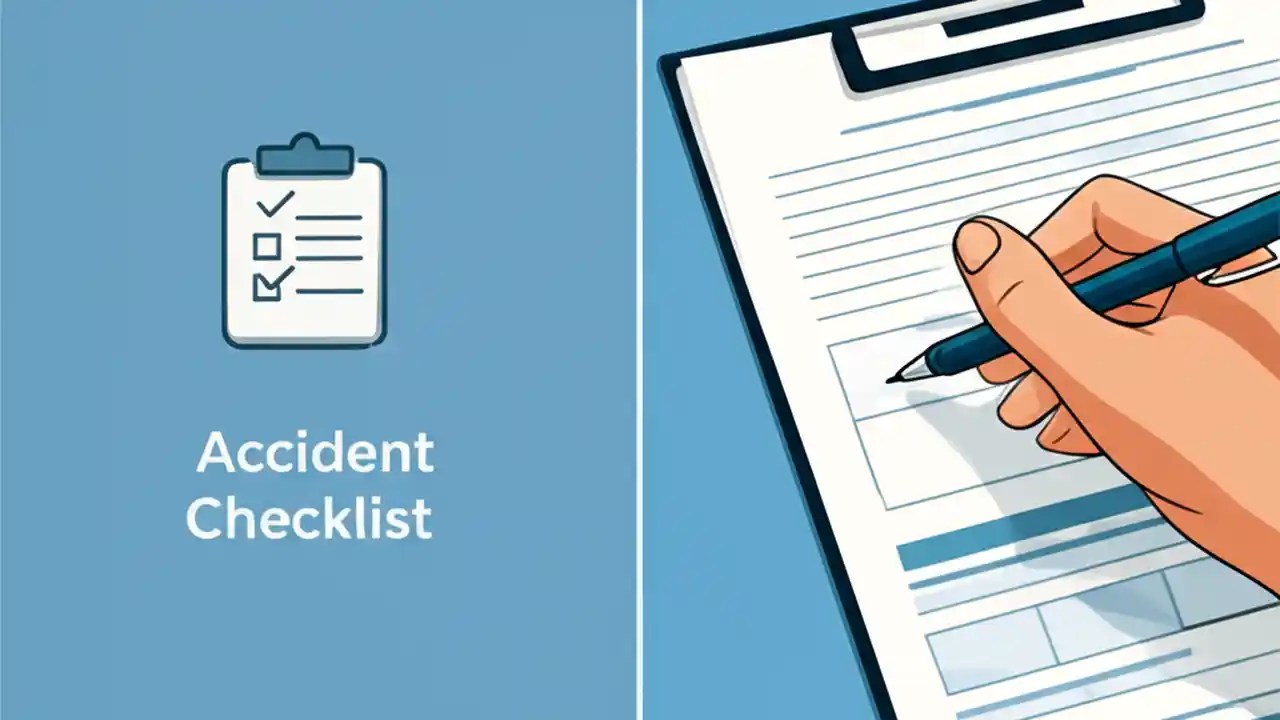 Accident
Checklist