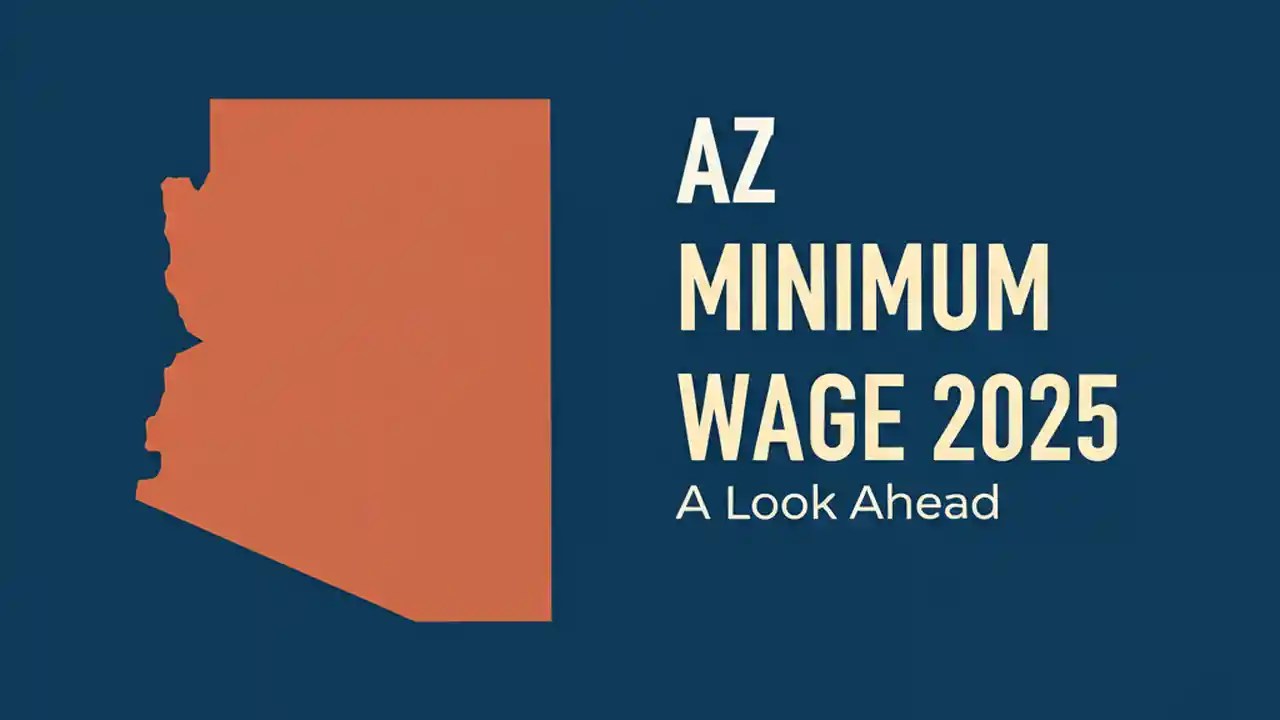 AZ
MINIMUM
WAGE 2025
A Look Ahead