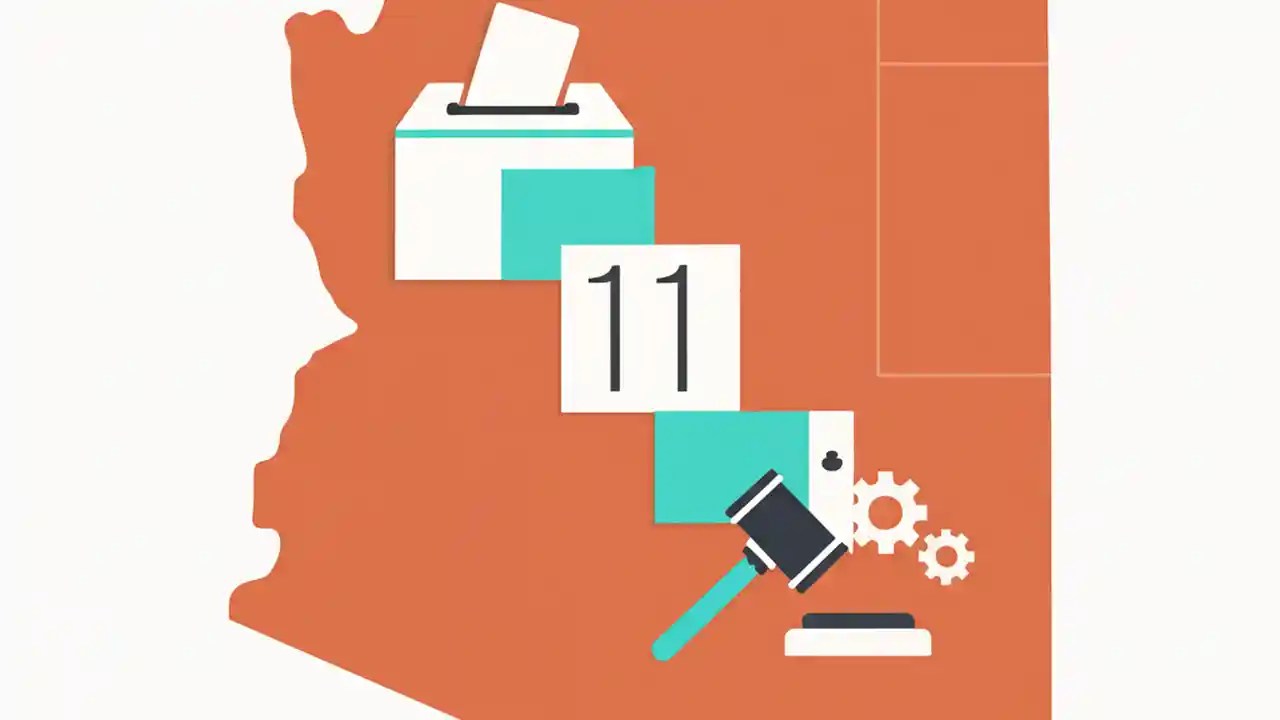 11