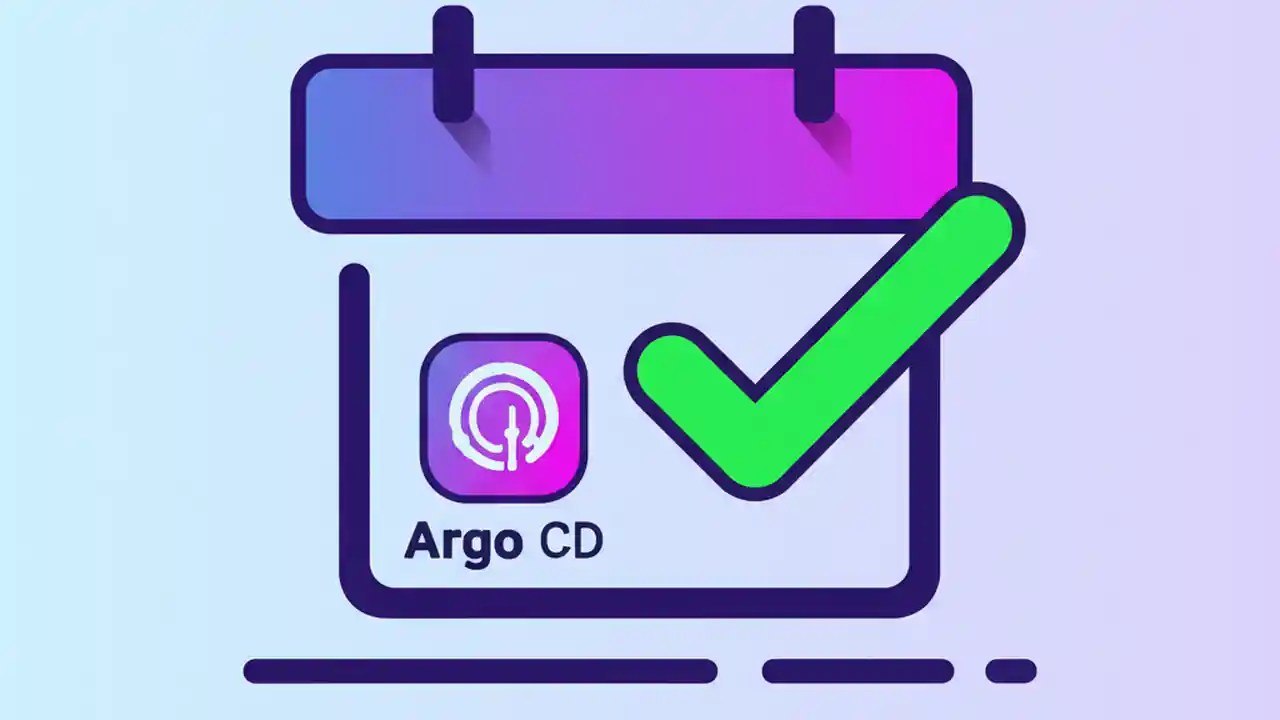 Argo CD