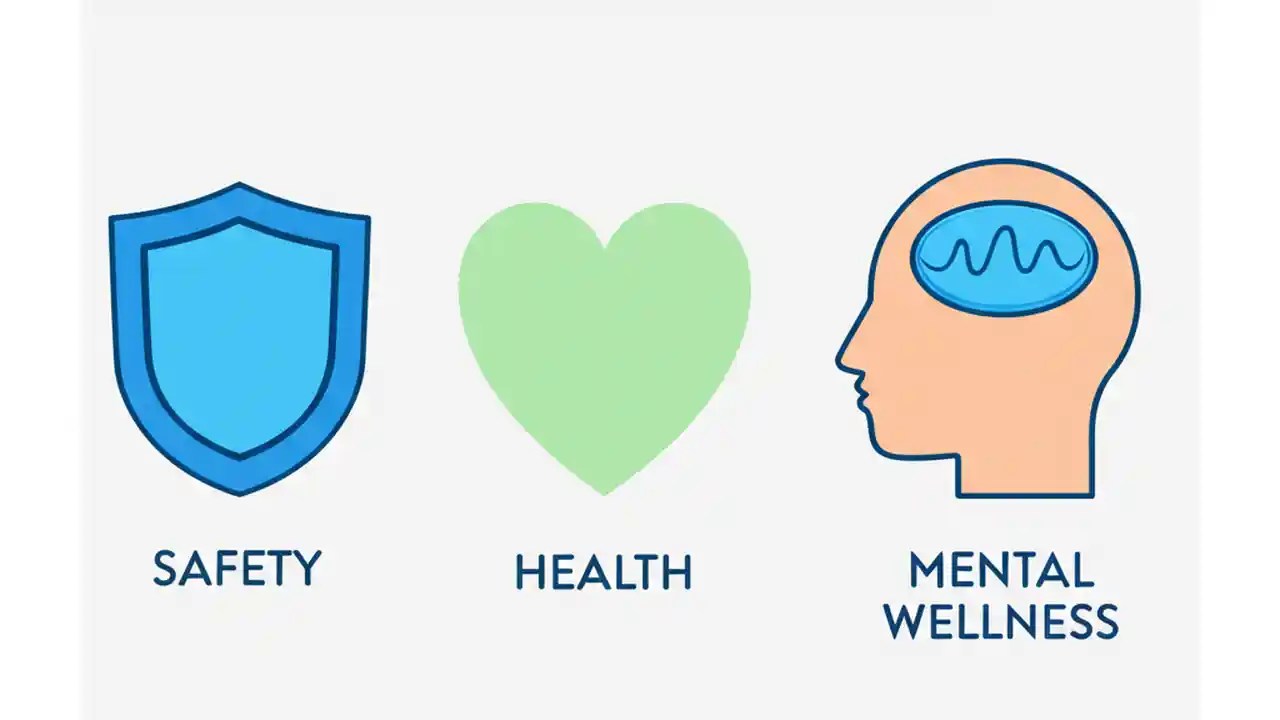 SAFETY

HEALTH

MENTAL WELLNESS