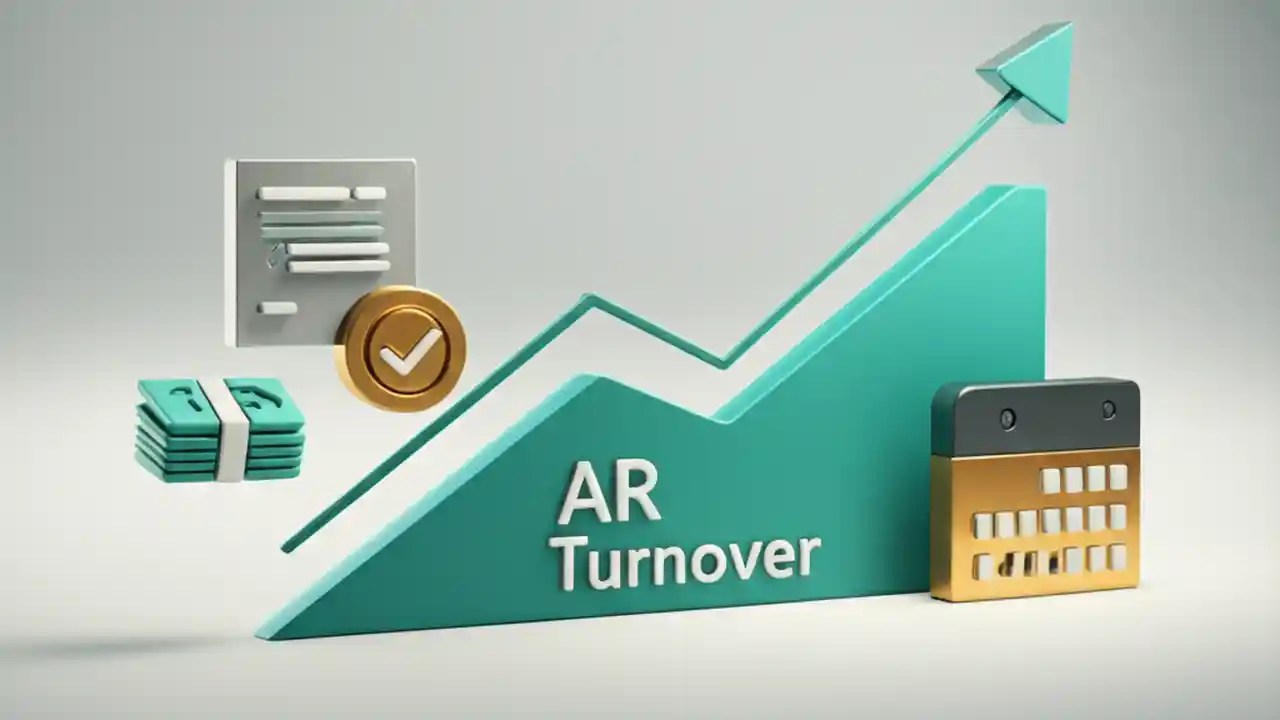 AR
Turnover