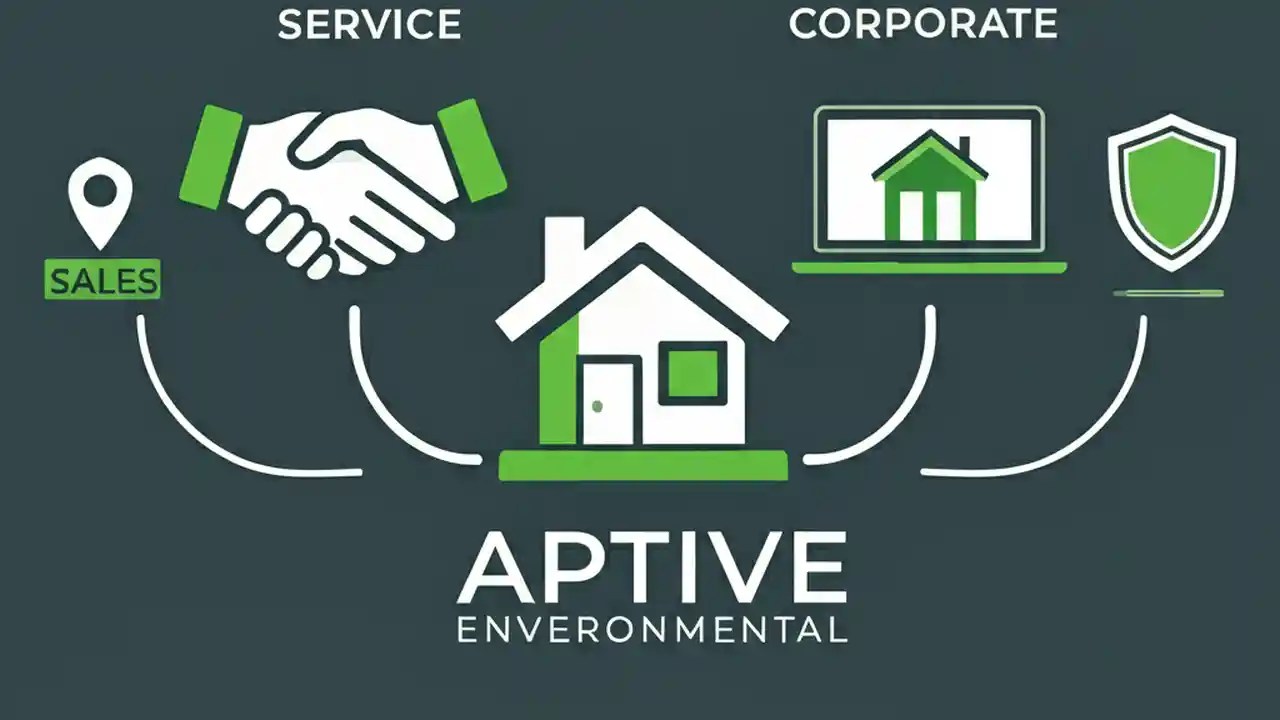 SERVICE

CORPORATE

SALES

APTIVE
ENVERONMENTAL