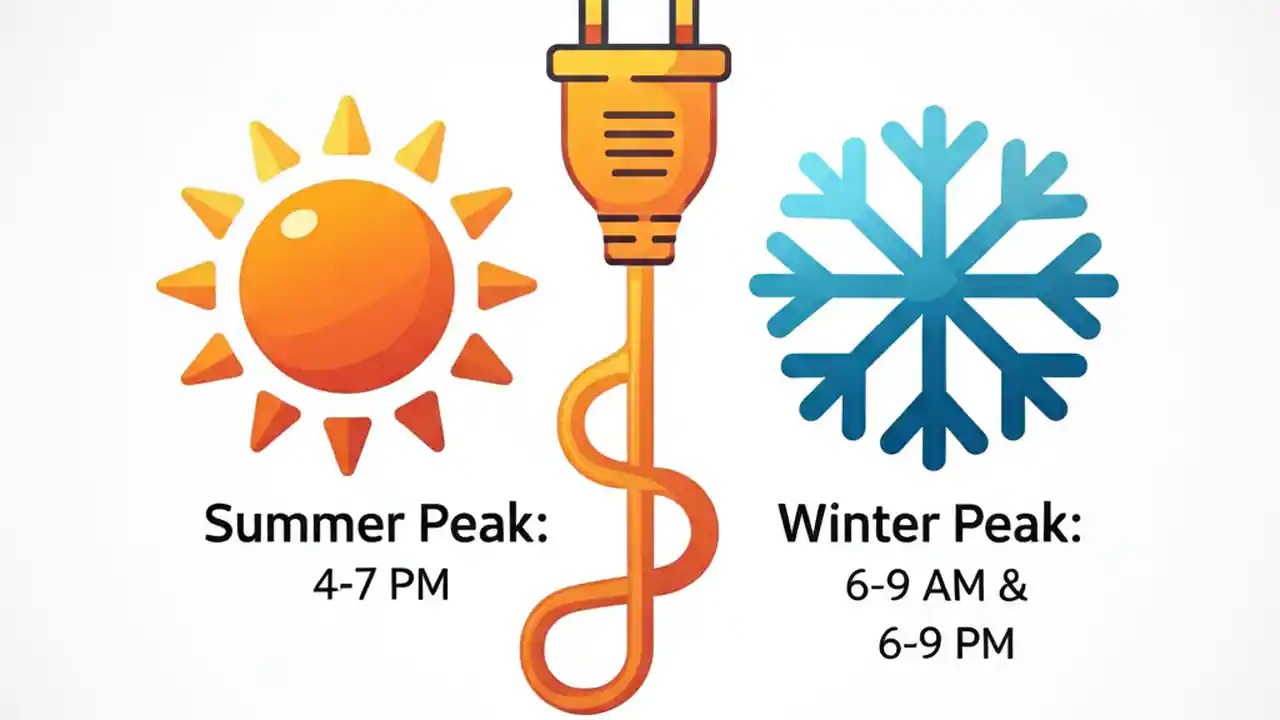 Summer Peak:
4-7 PM

Winter Peak:
6-9 AM &
6-9 PM