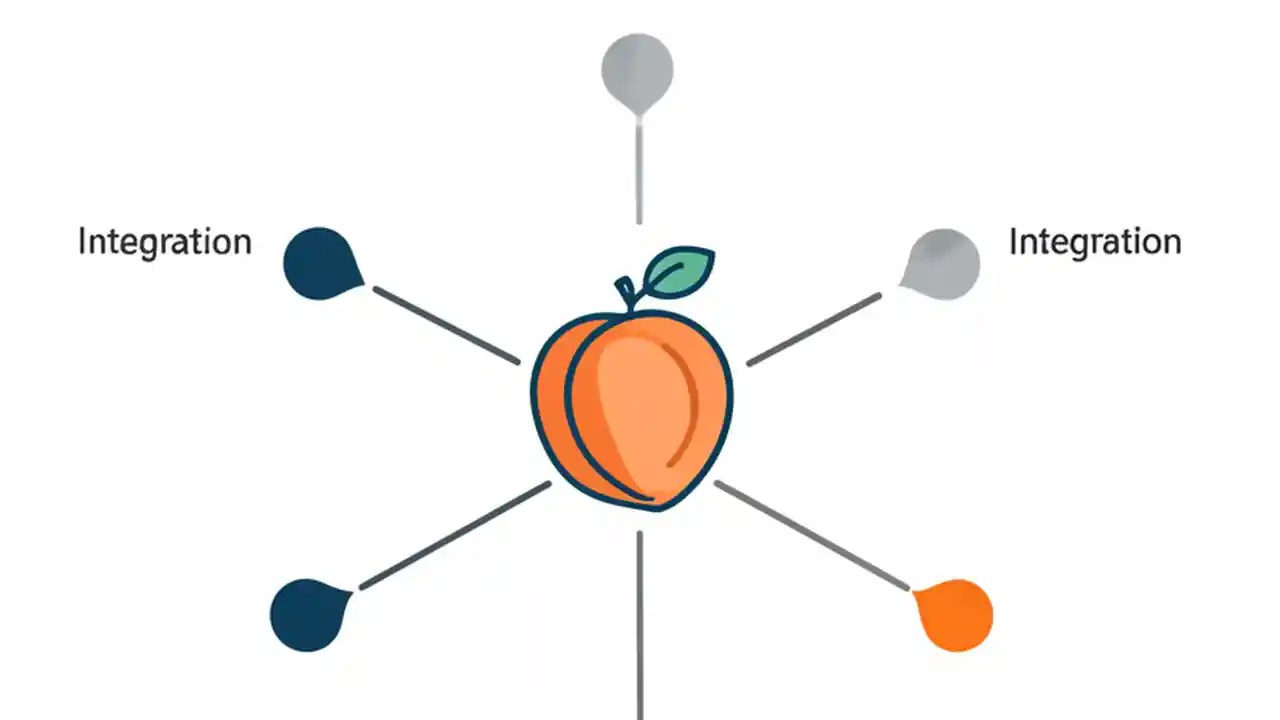 Integration

Integration