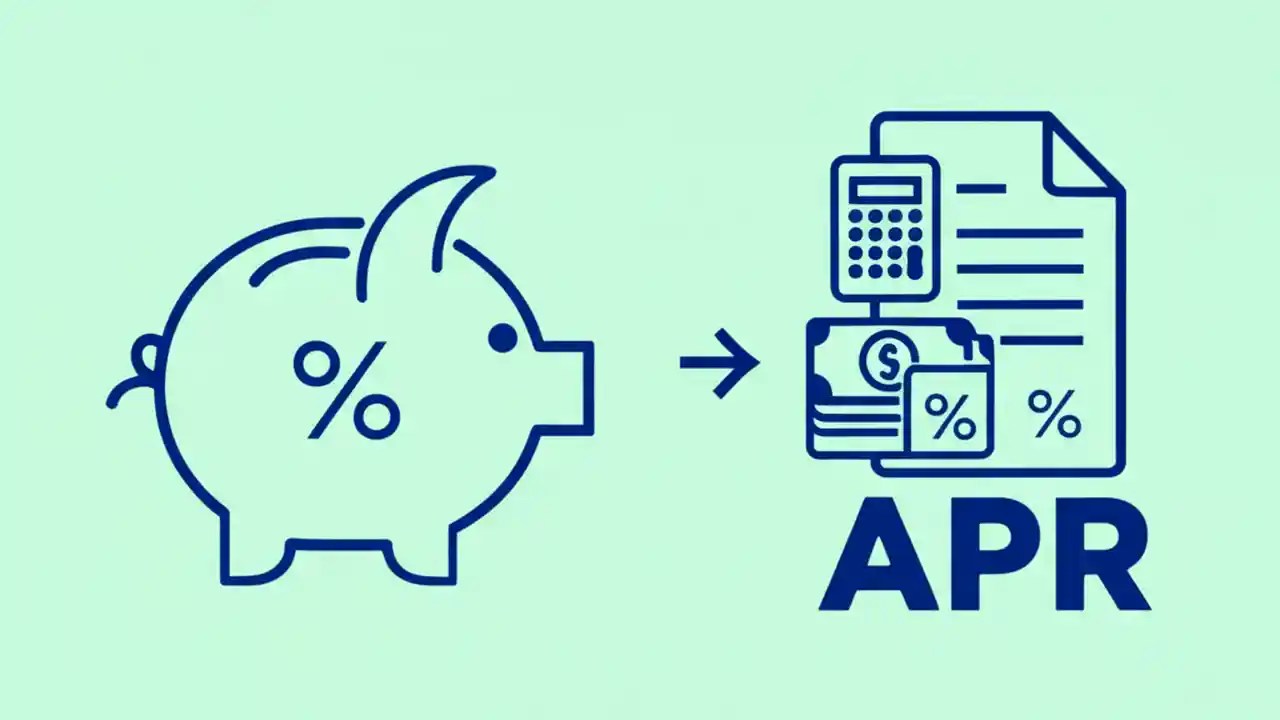 %

→

$

%

%

APR