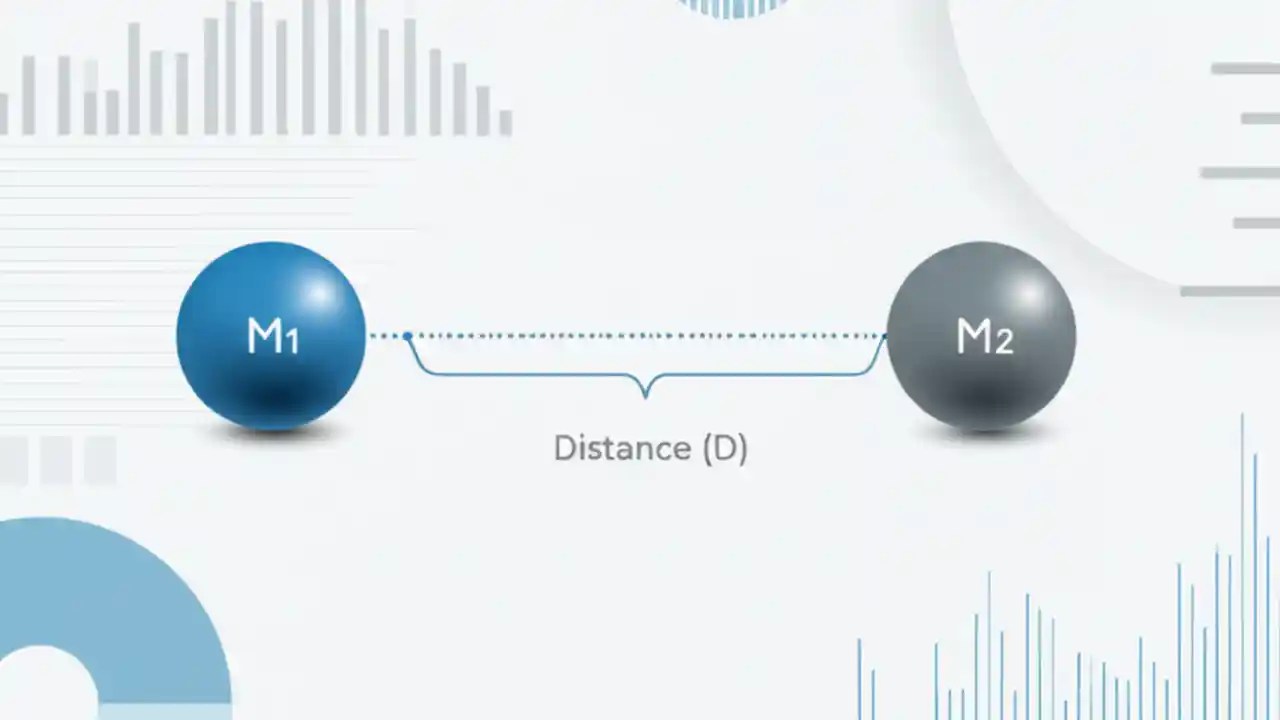 $M_1$

$M_2$

Distance (D)