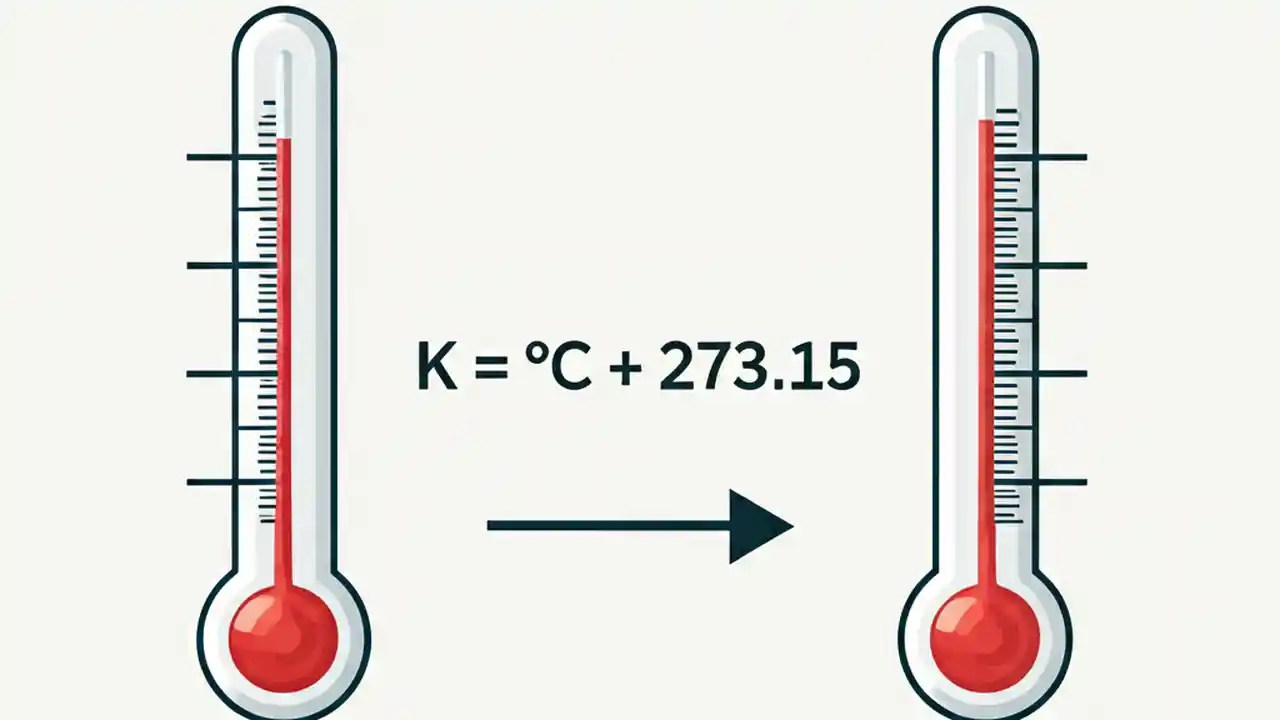 $K = °C + 273.15$