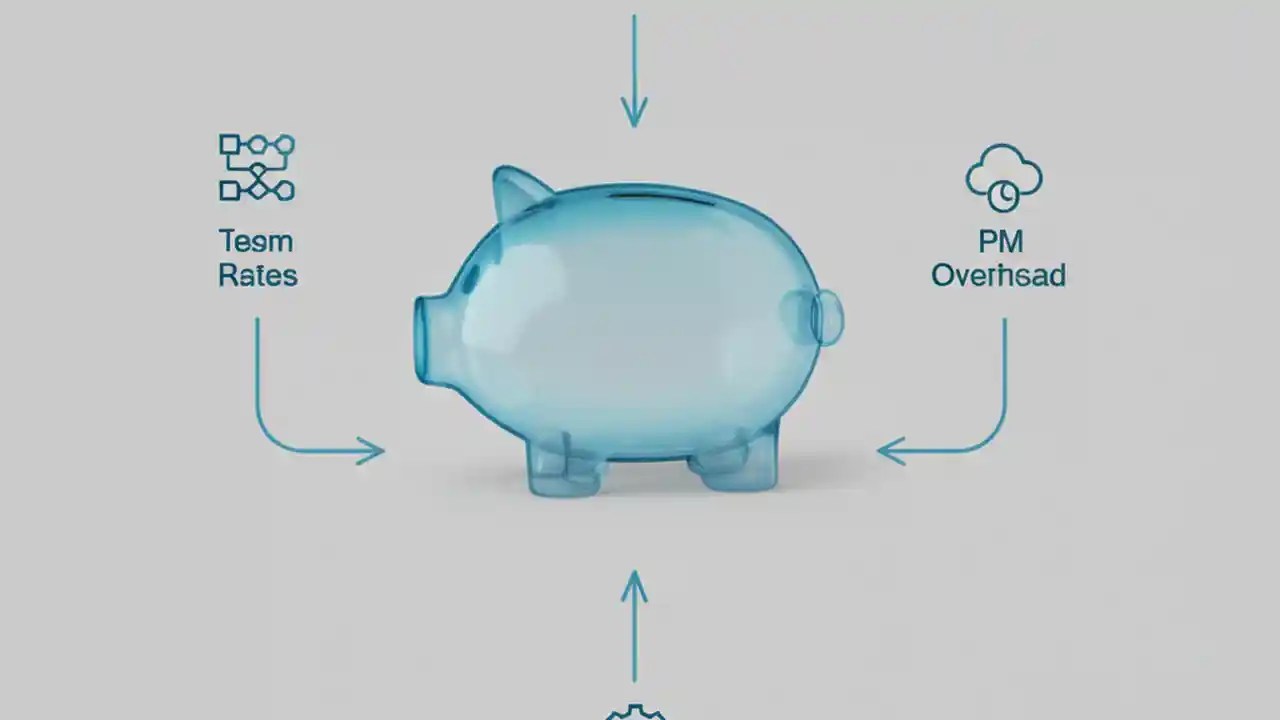 Tesm
Rates

PM
Overhsad