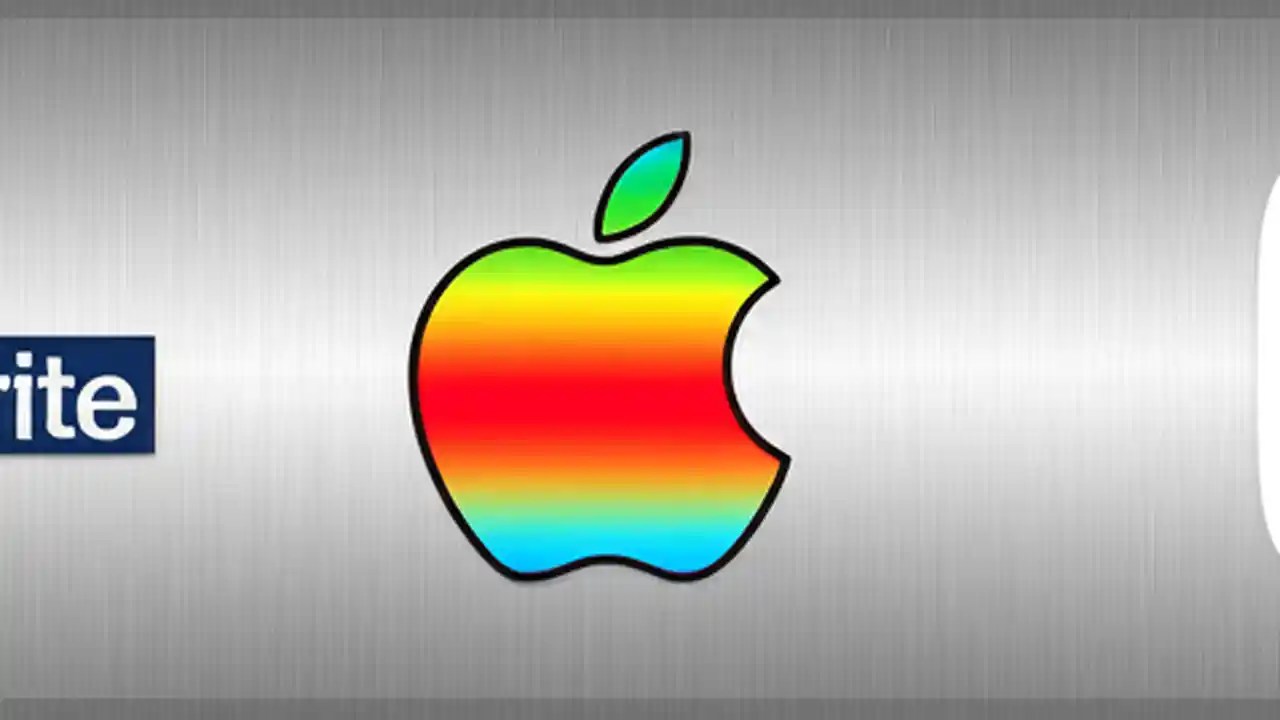 rite