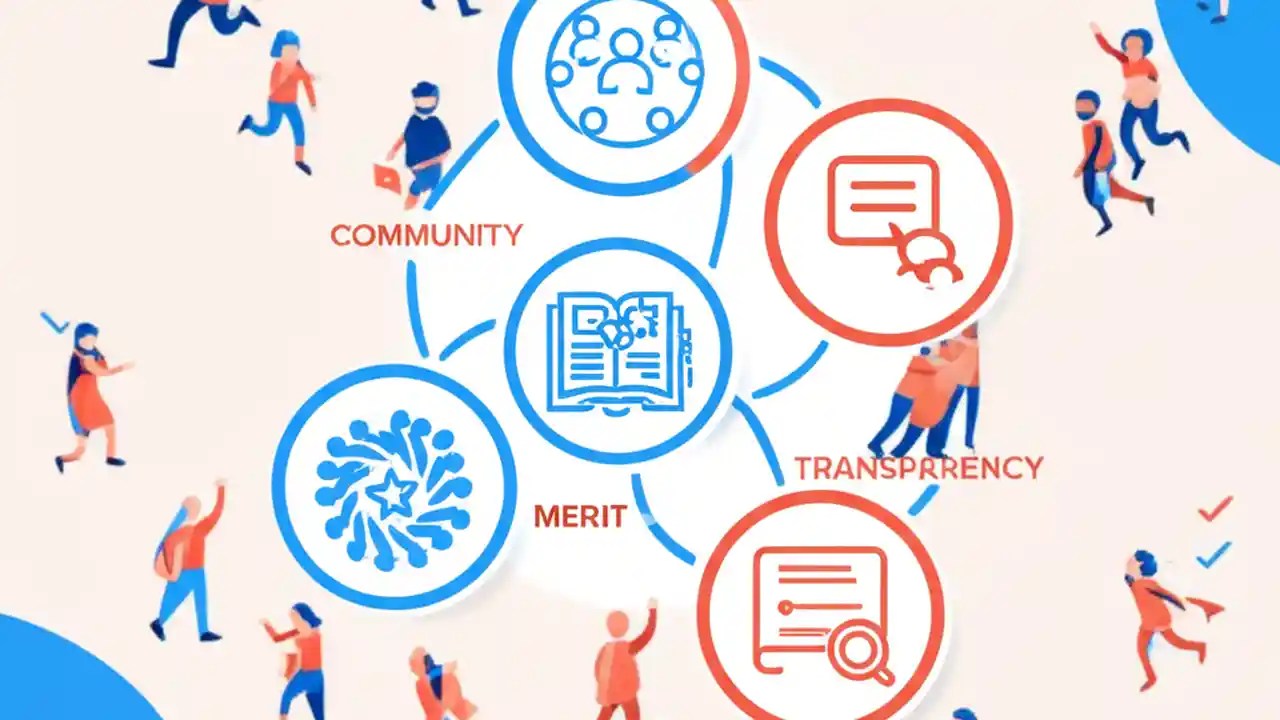 COMMUNITY

TRANSPRRENCY

MERIT