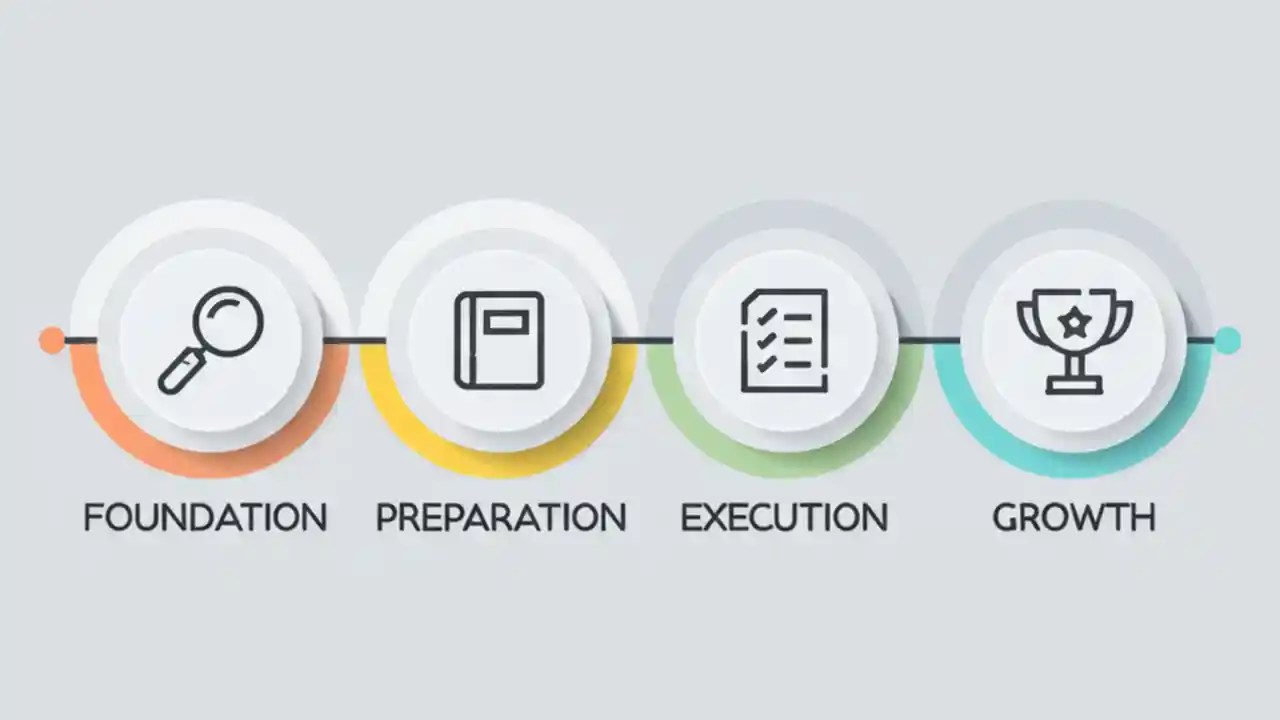 FOUNDATION

PREPARATION

EXECUTION

GROWTH