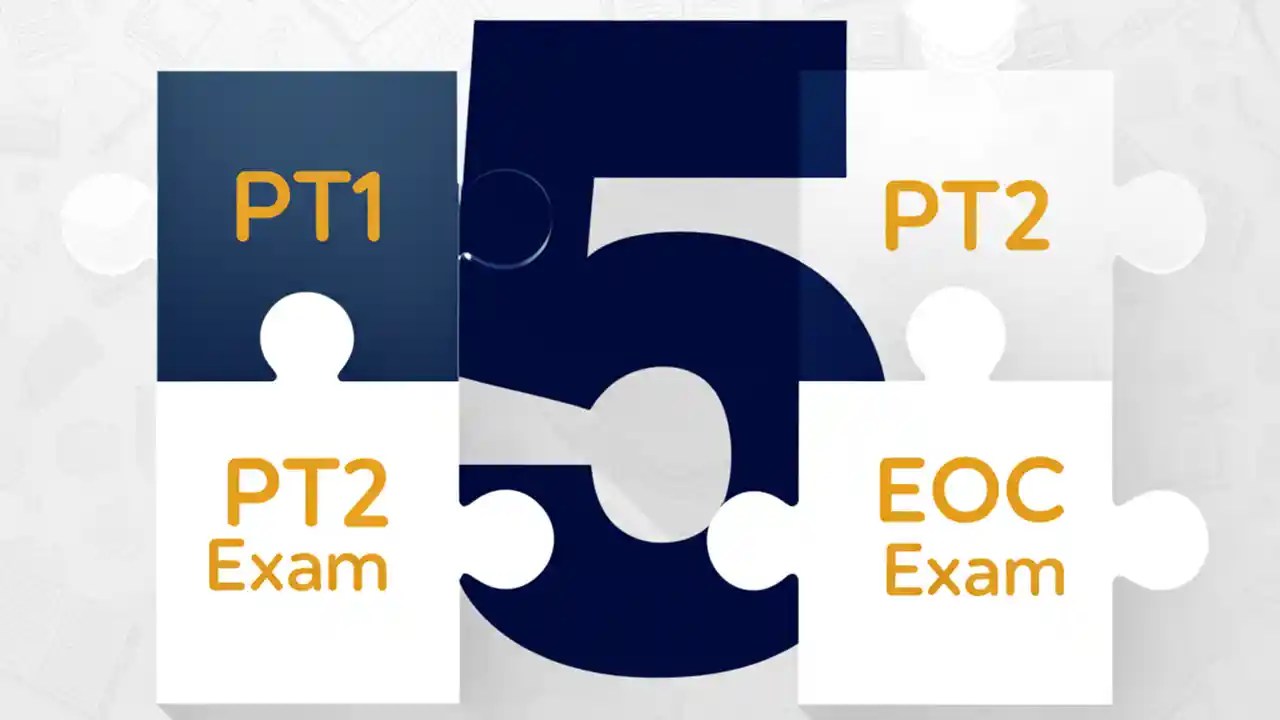 PT1

5

PT2

PT2
Exam

EOC
Exam