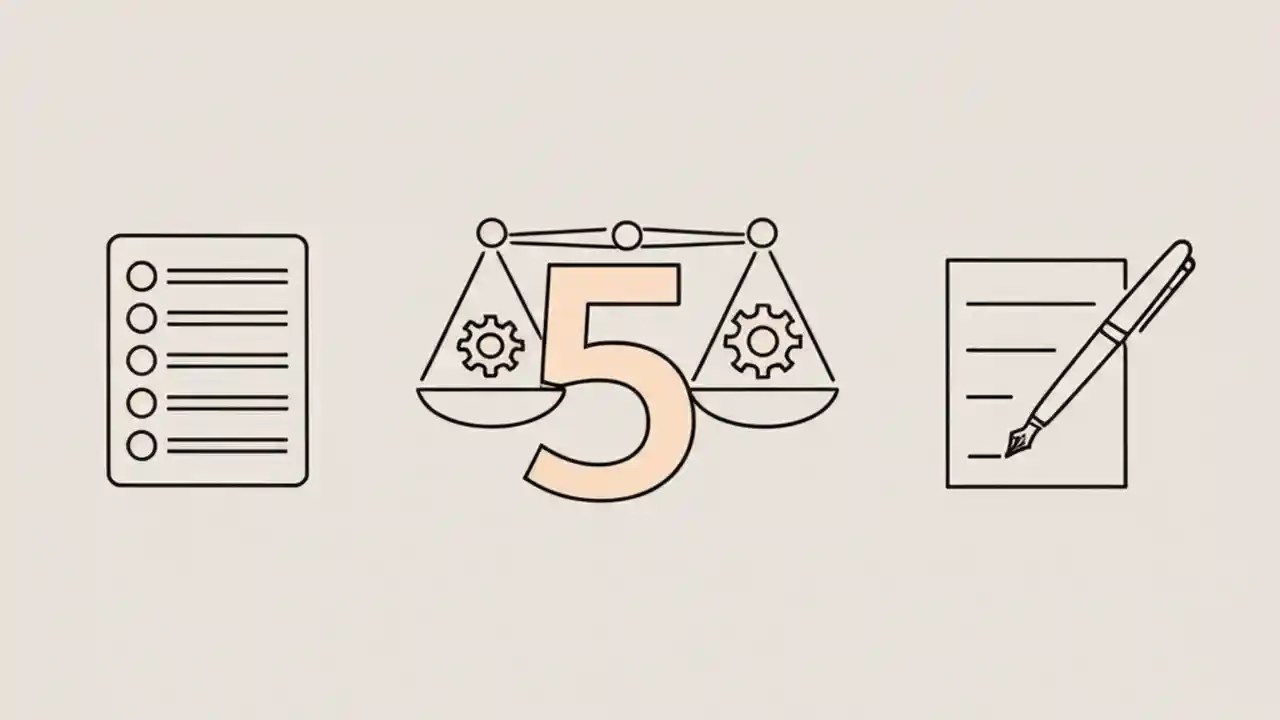 5