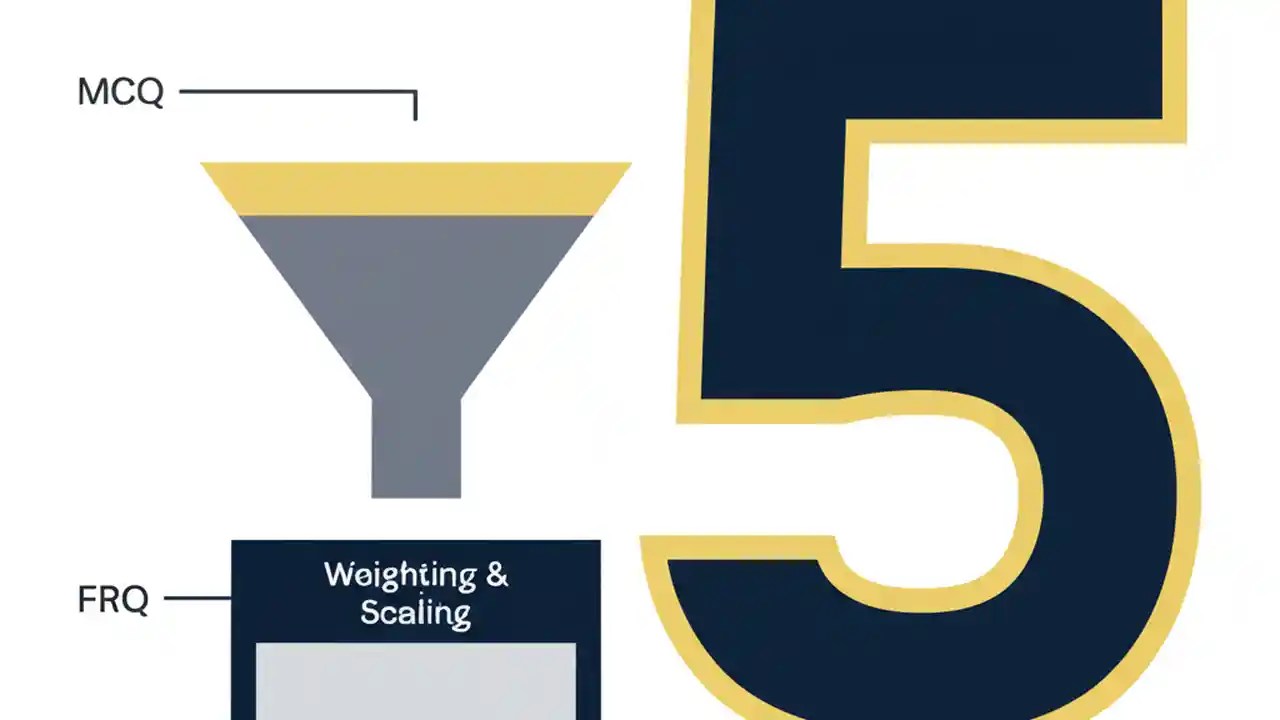 MCQ

FRQ

Weighting & Scaling

5