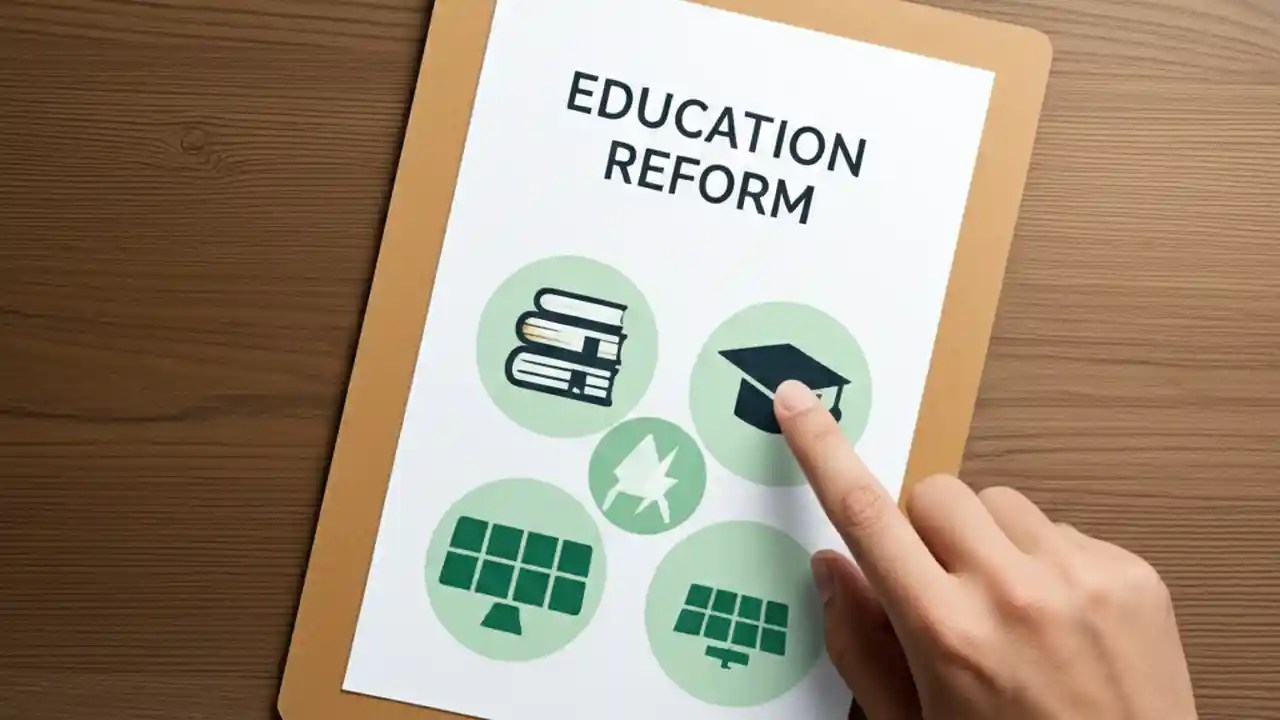 EDUCATION REFORM