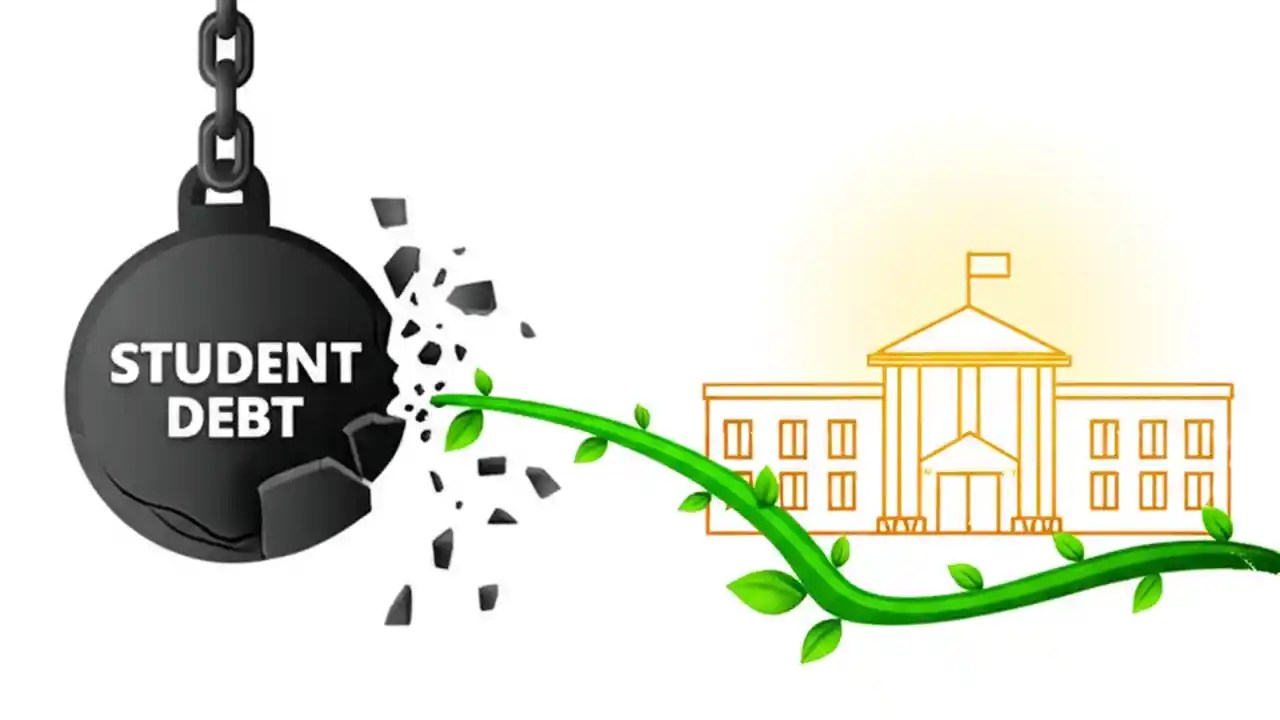 STUDENT DEBT