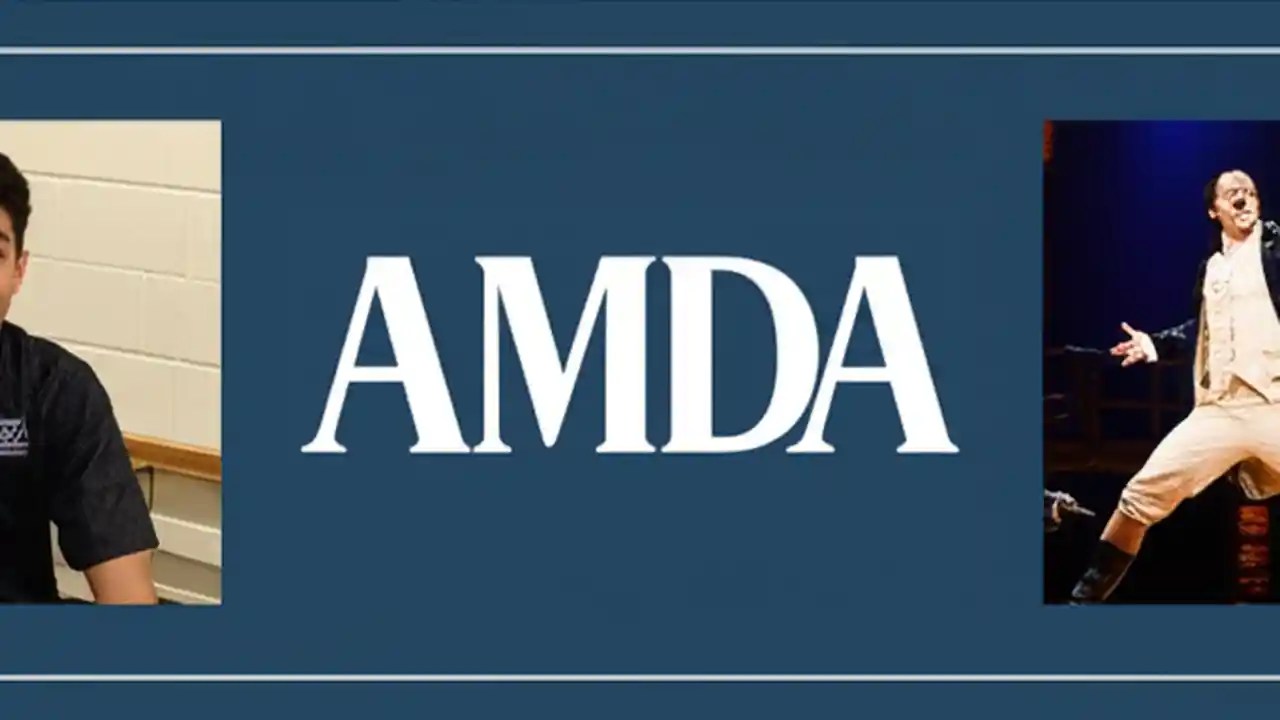 AMDA