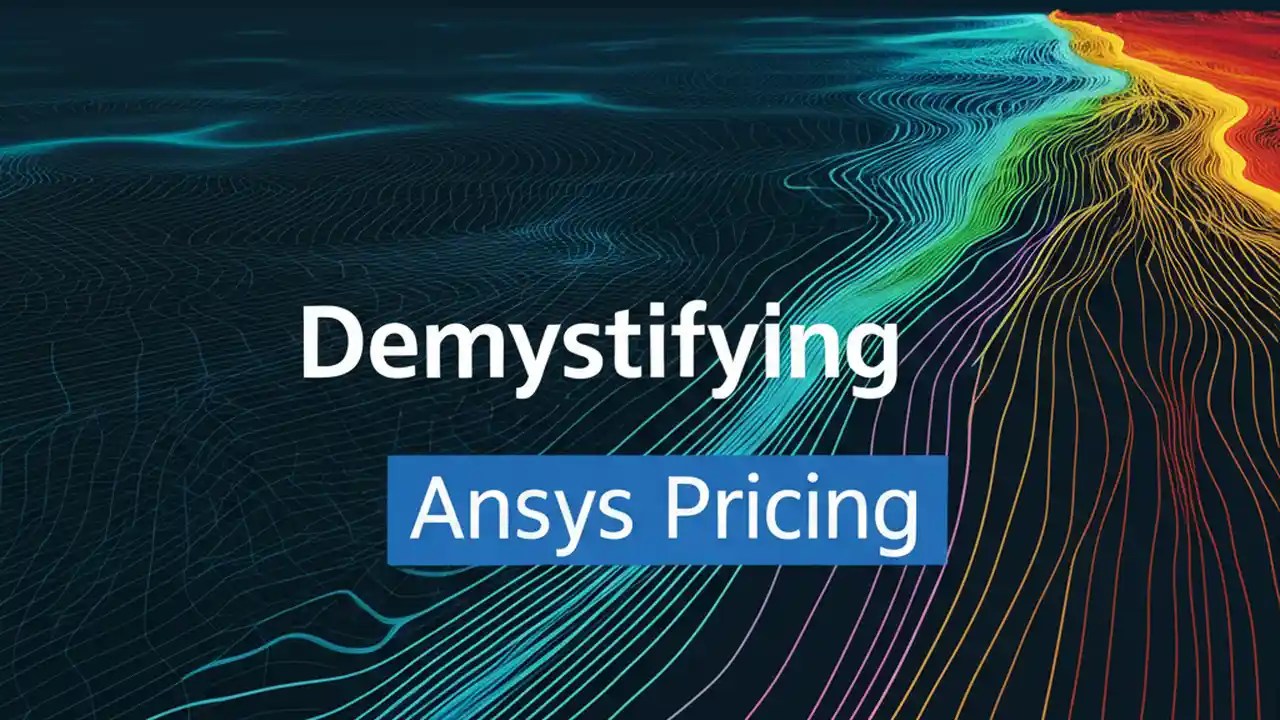 Demystifying

Ansys Pricing