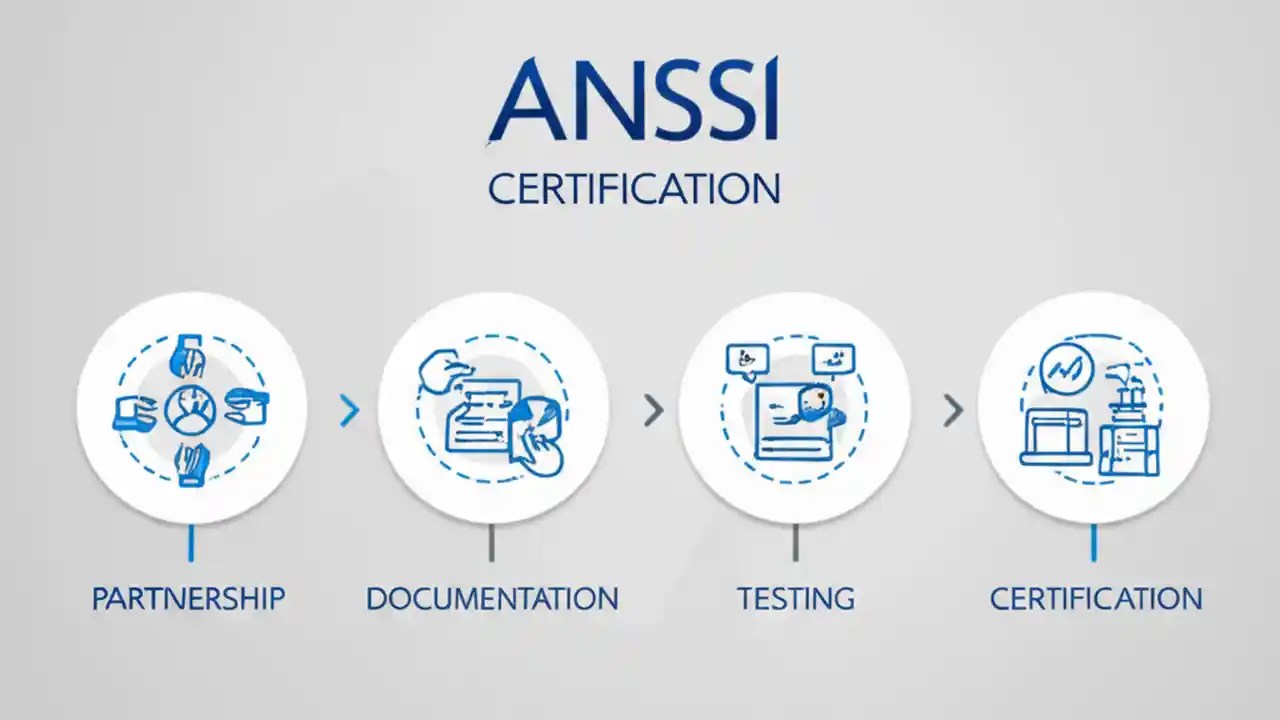 ANSSI
CERTIFICATION

PARTNERSHIP

DOCUMENTATION

TESTING

CERTIFICATION