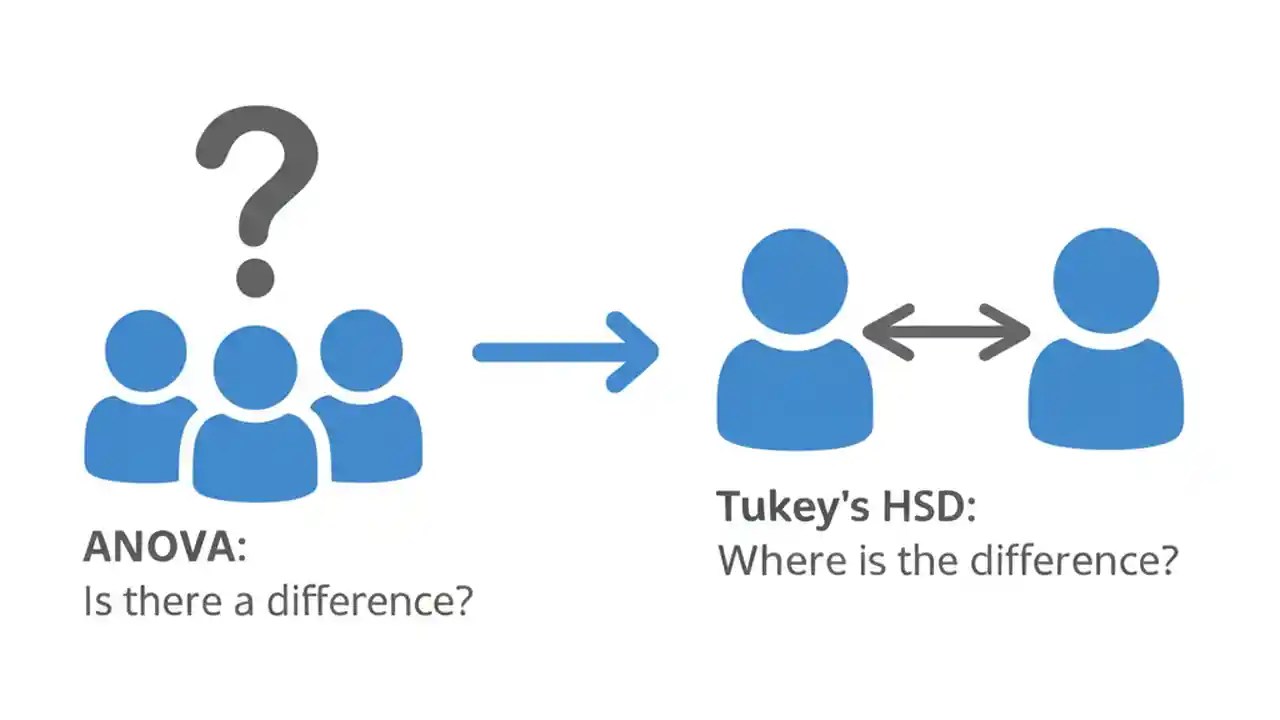 ?

ANOVA:
Is there a difference?

Tukey's HSD:
Where is the difference?