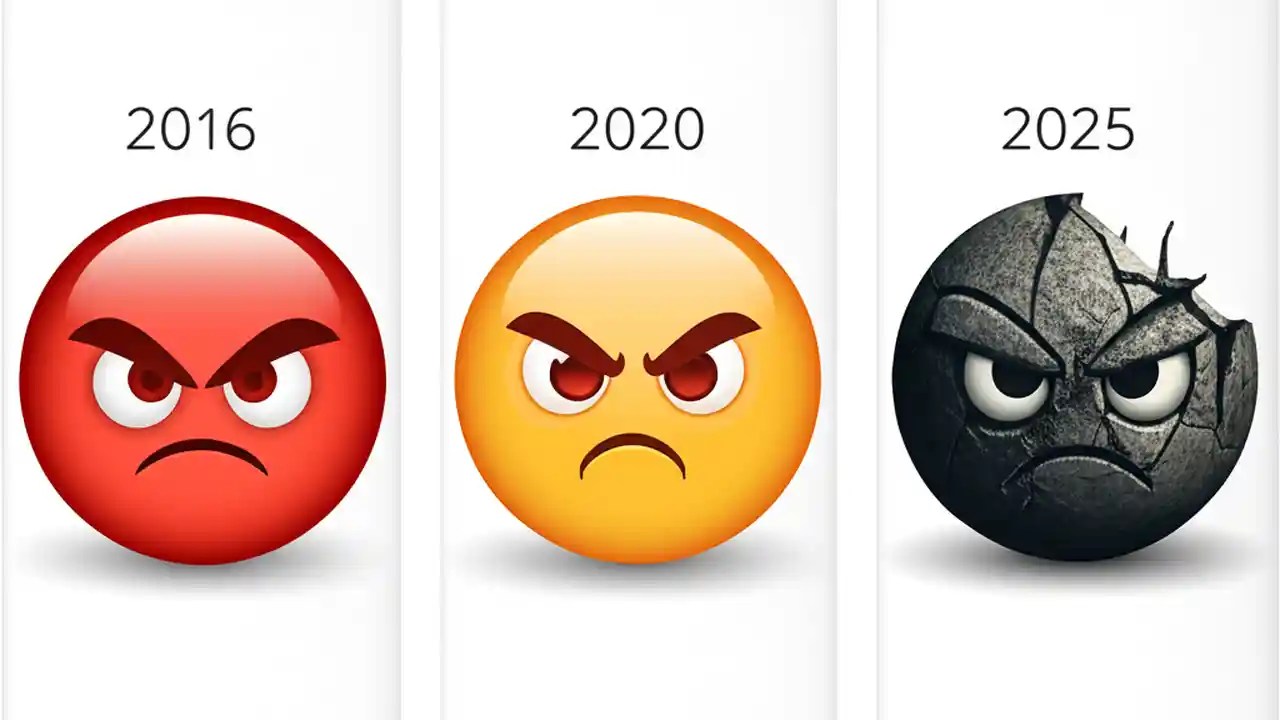 2016

2020

2025