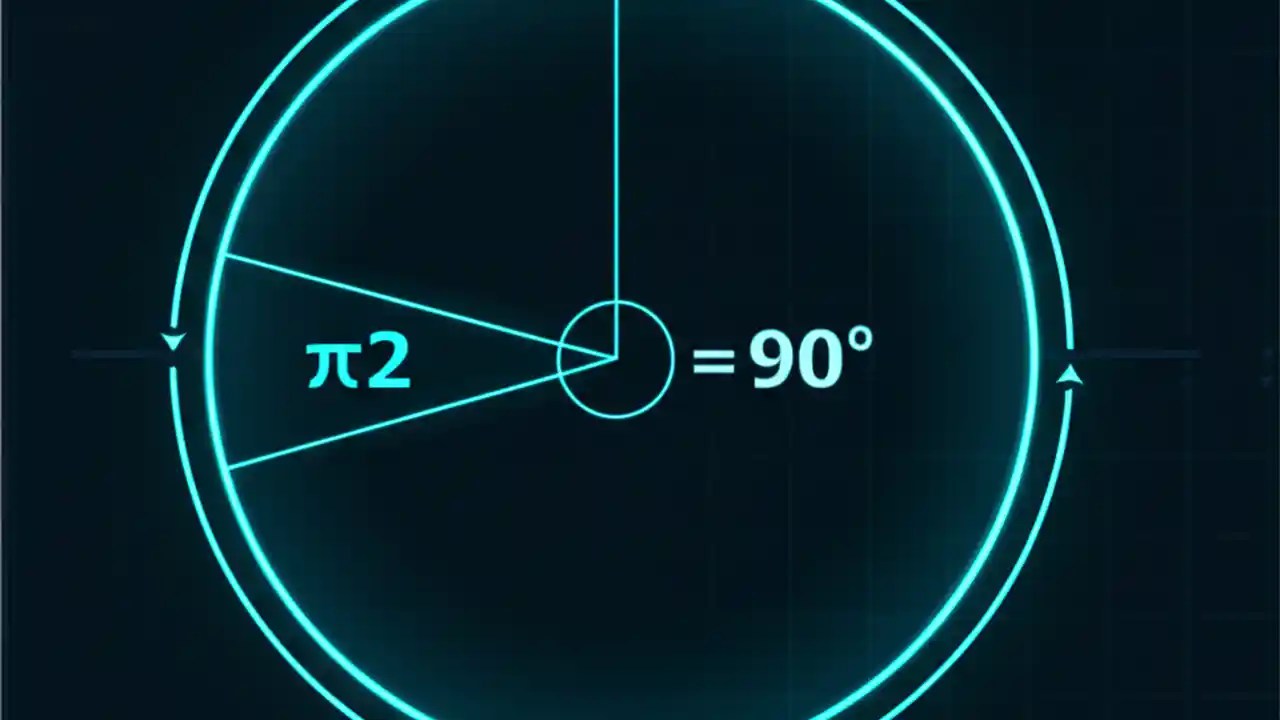 $\pi 2$

$= 90°$