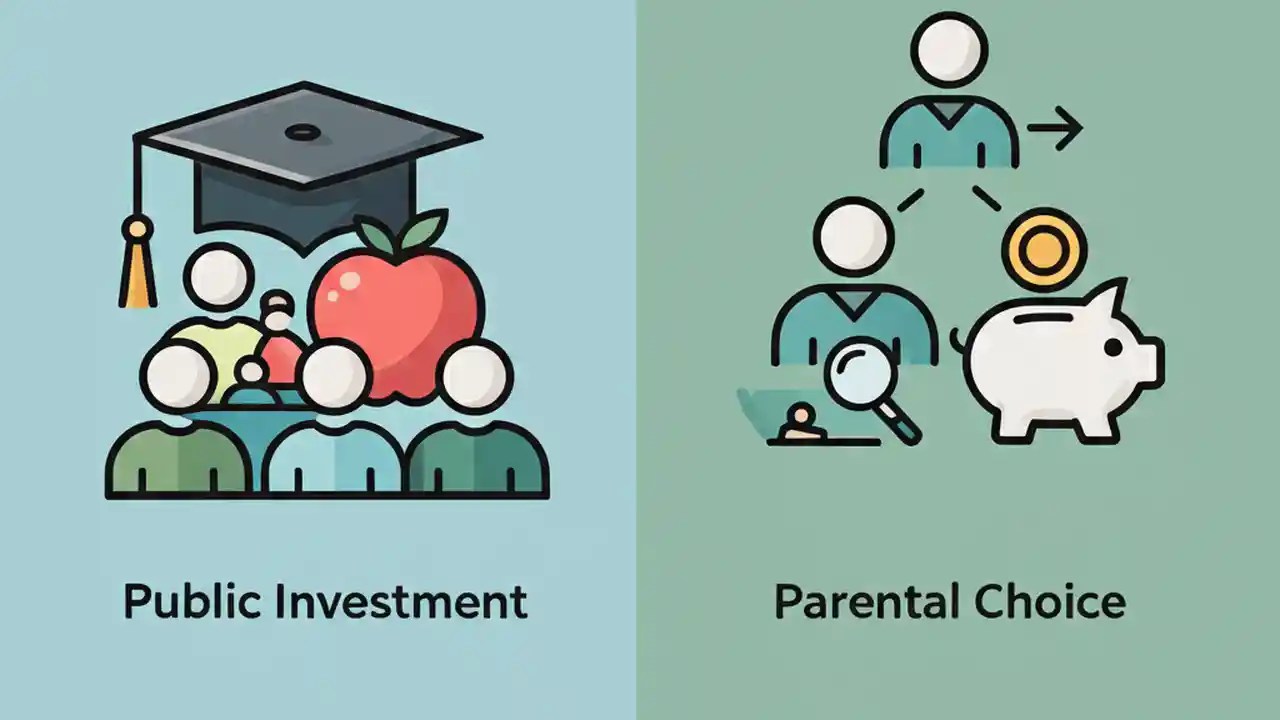 Public Investment

Parental Choice