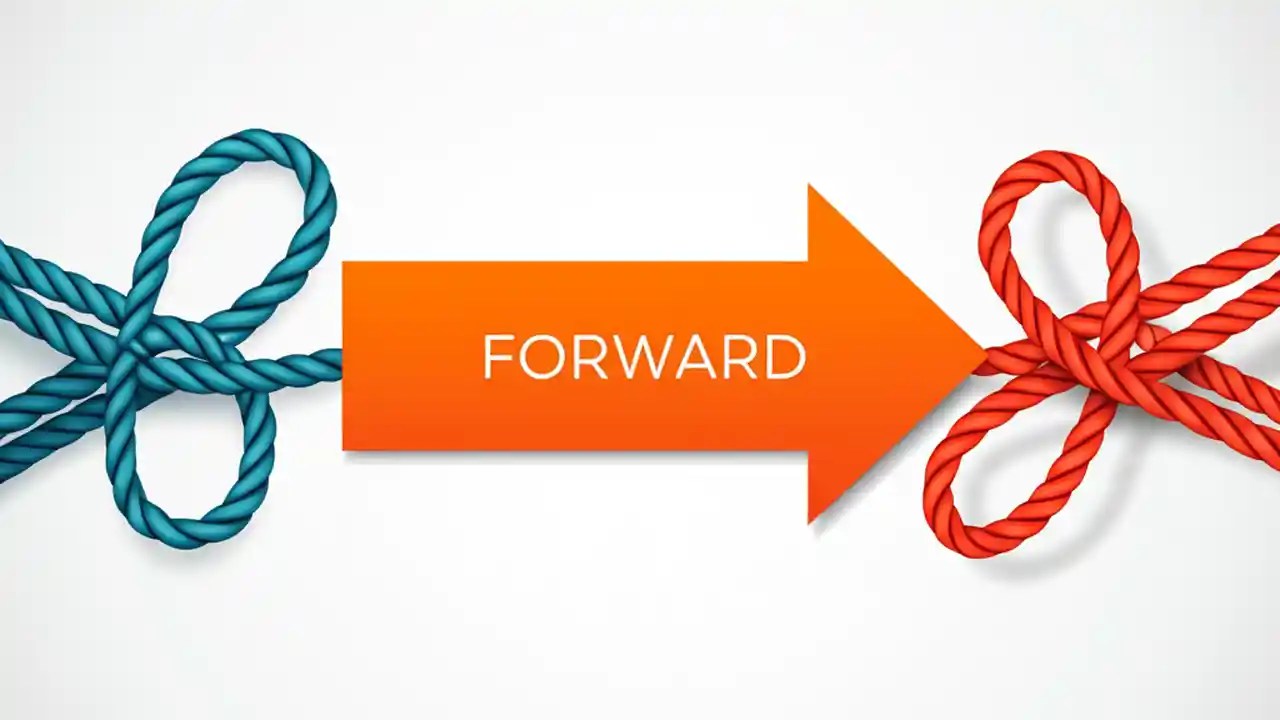 FORWARD