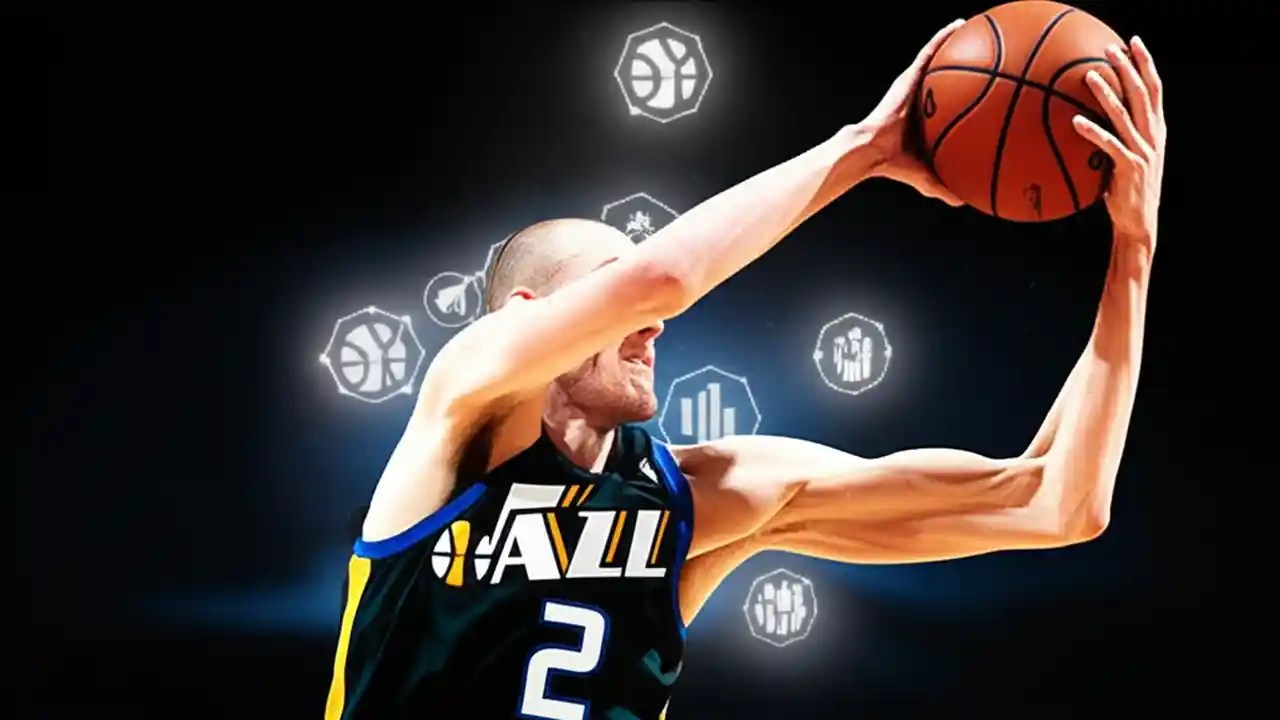 JAZZ
2