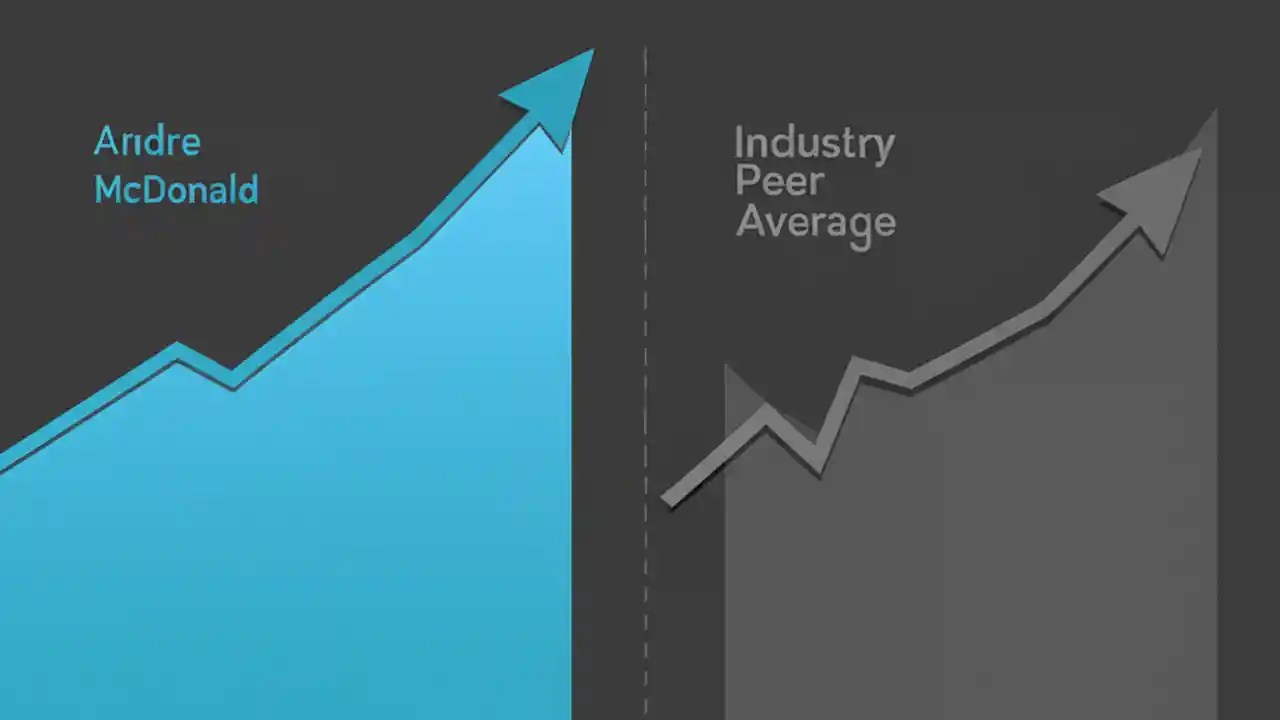 Arıdre McDonald

Industry Peer Average