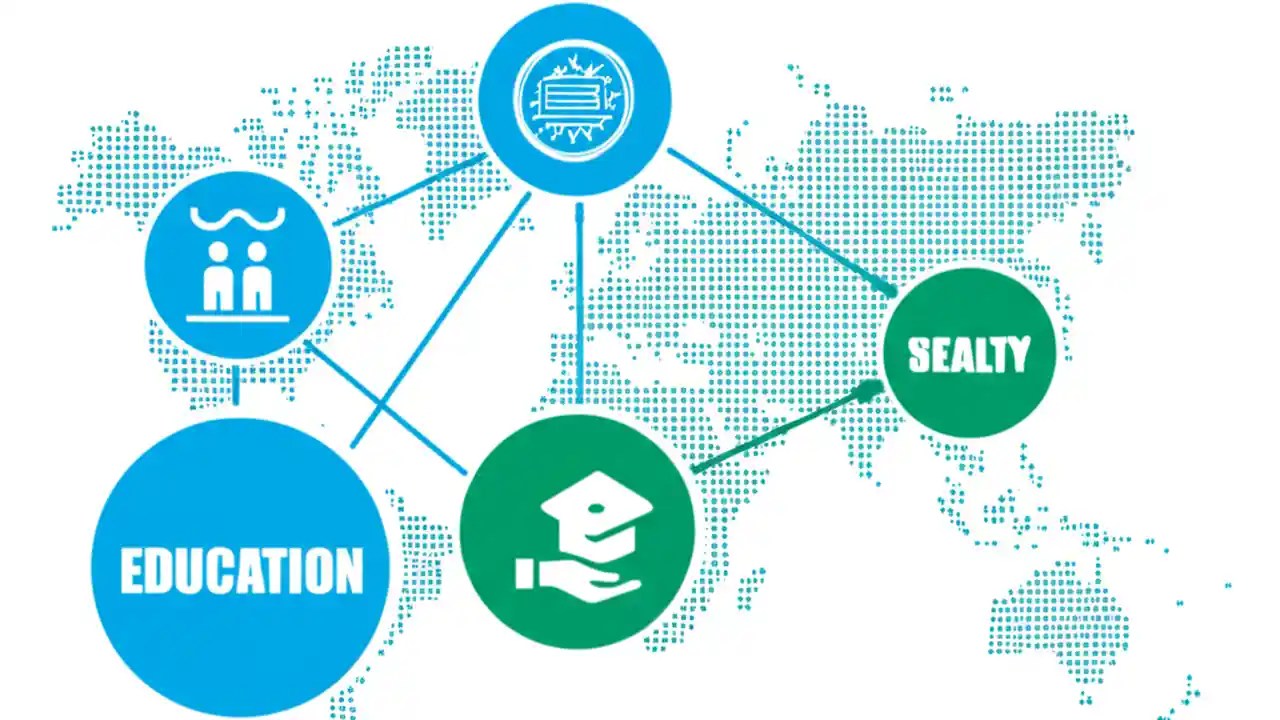 SEALTY

EDUCATION