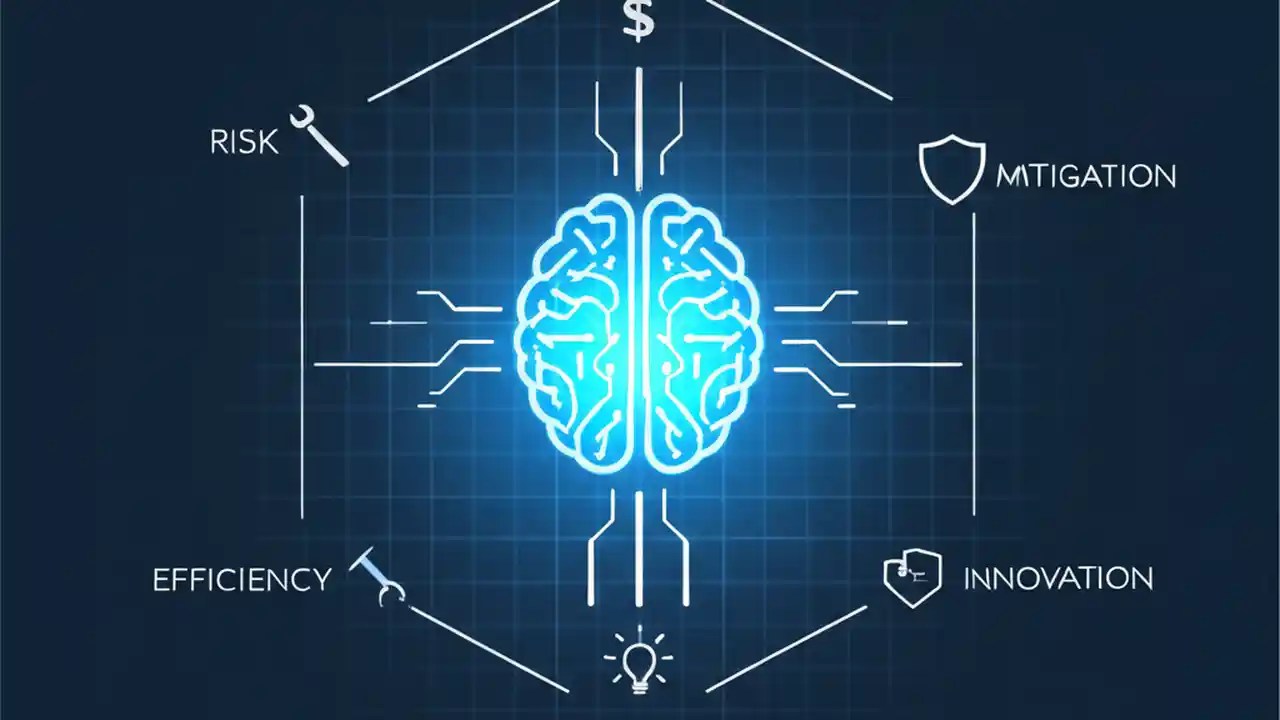 $

RISK

MITIGATION

EFFICIENCY

INNOVATION