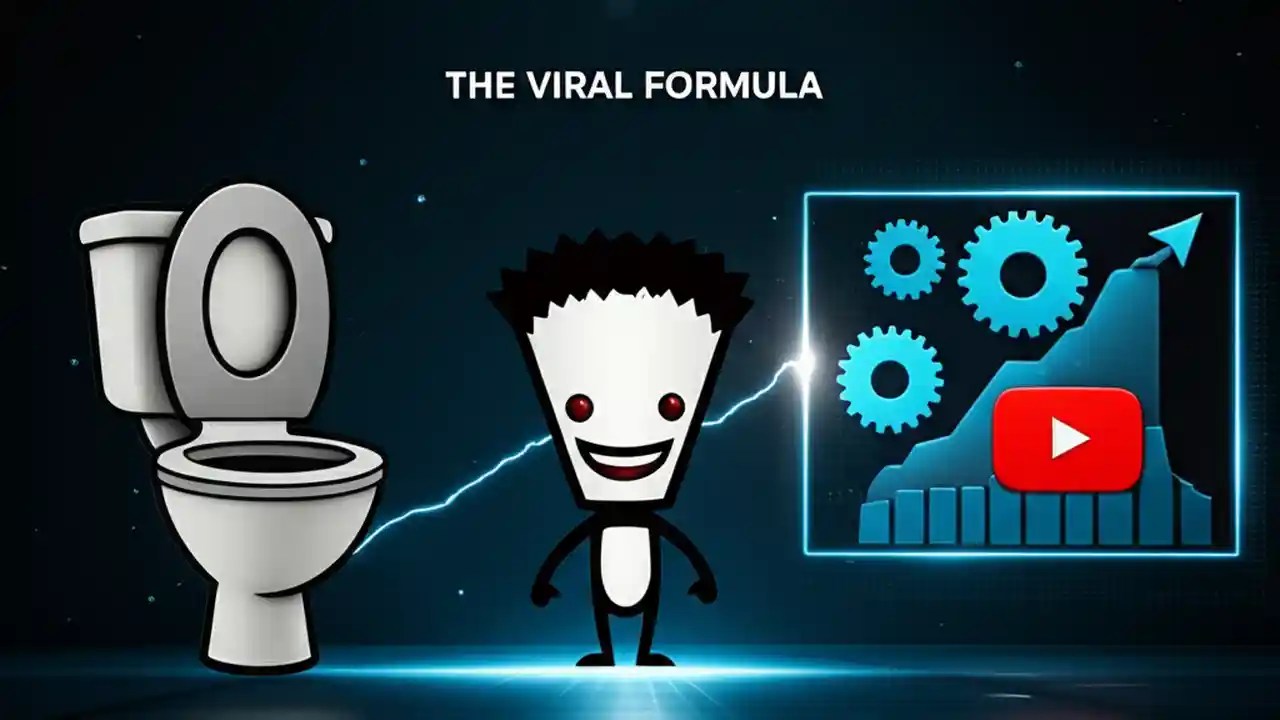 THE VIRAL FORMULA