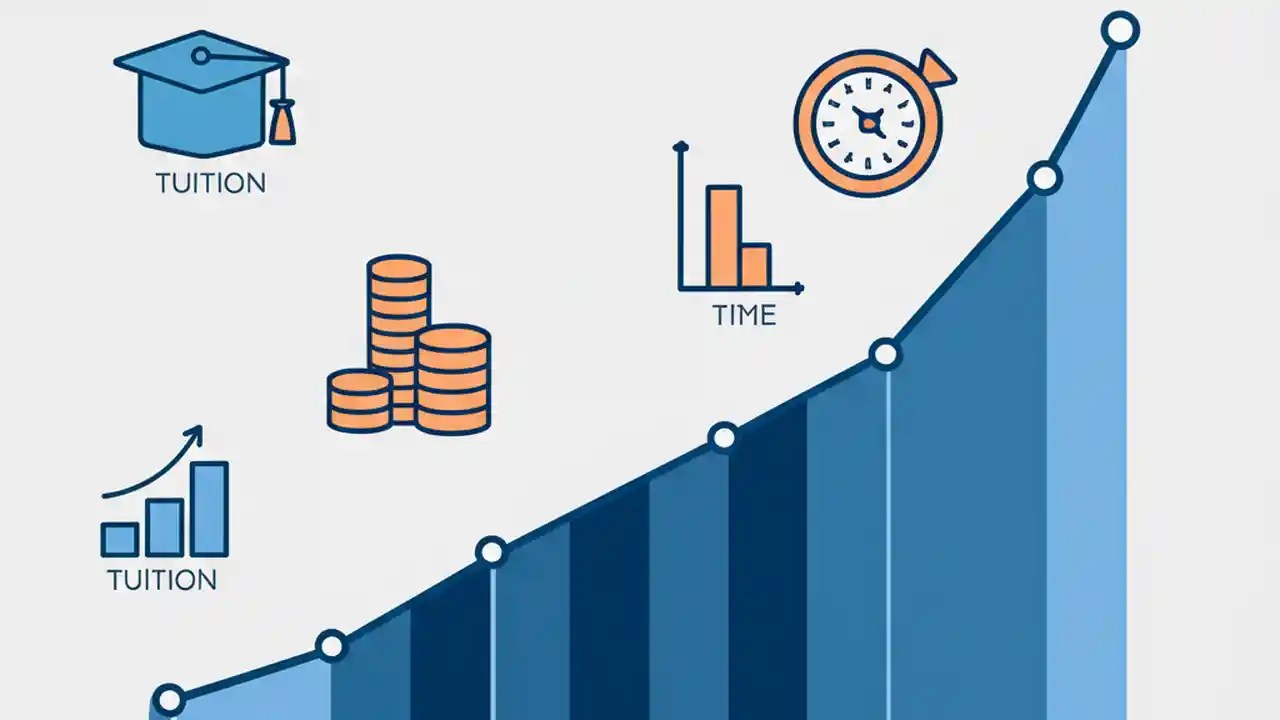 TUITION

TIME

TUITION