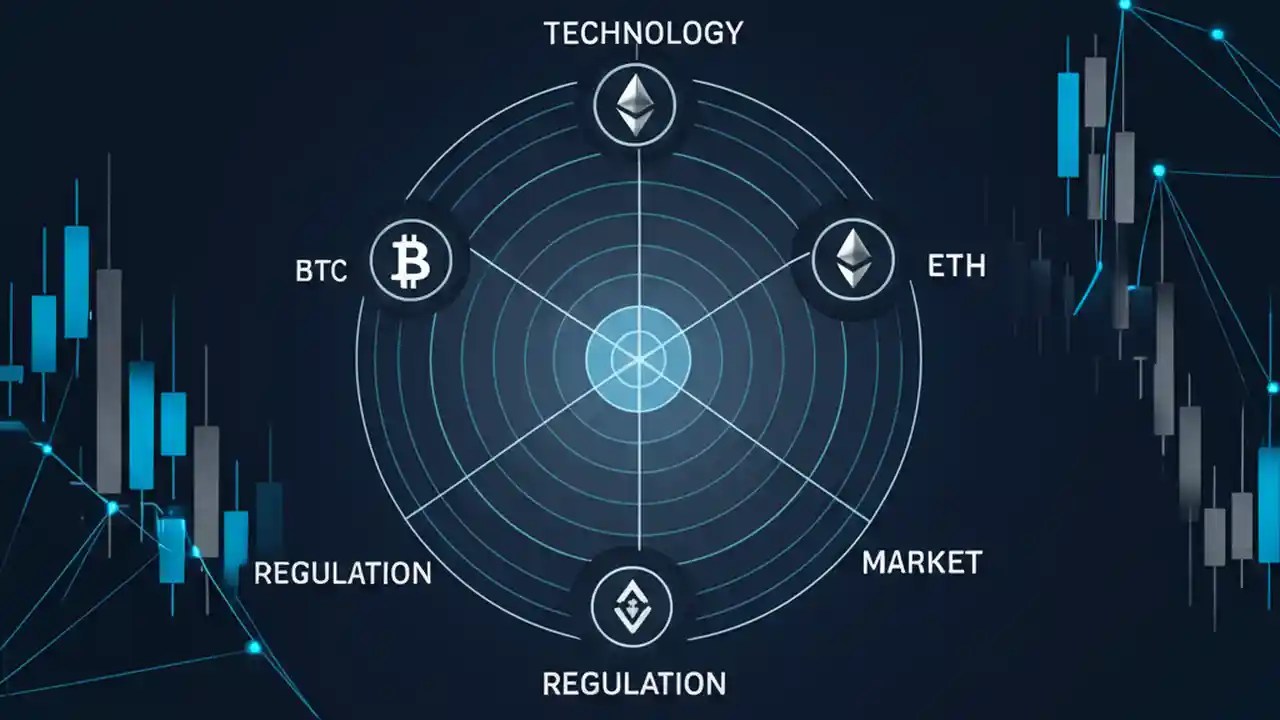 TECHNOLOGY

BTC

ETH

REGULATION

MARKET

REGULATION